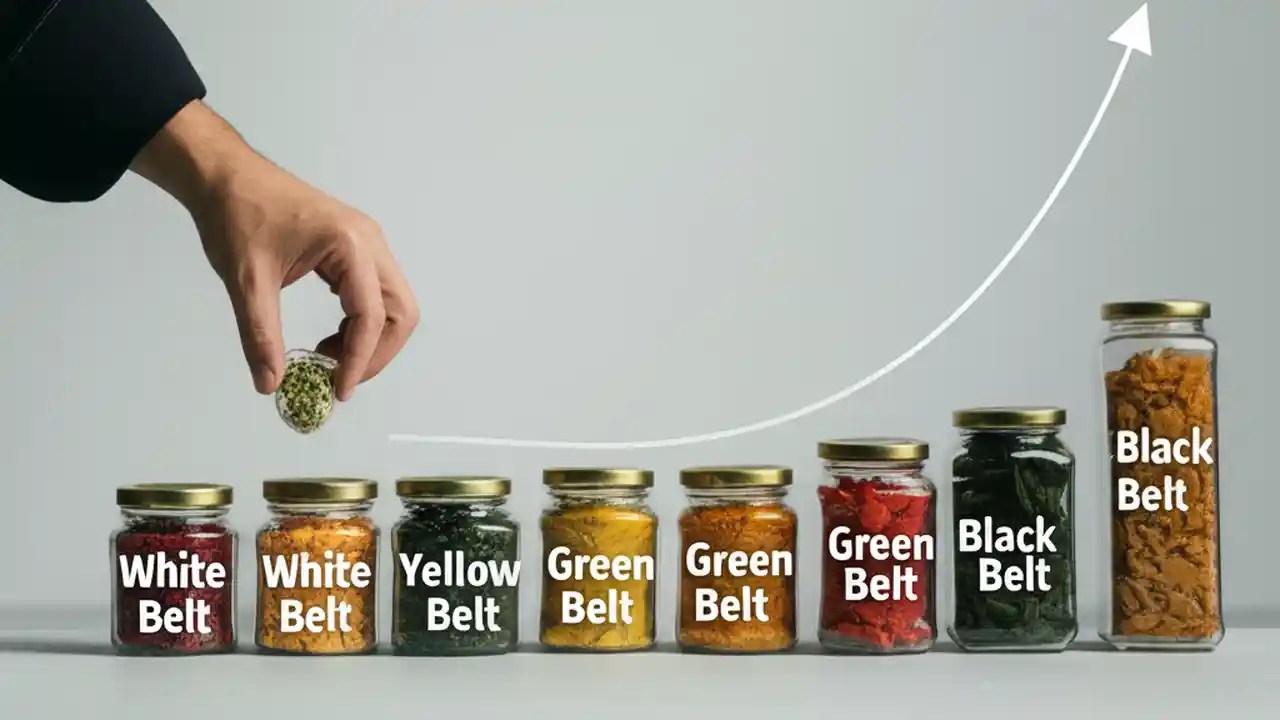 White Belt

White Belt

Yellow Belt

Green Belt

Green Belt

Green Belt

Black Belt

Black Belt