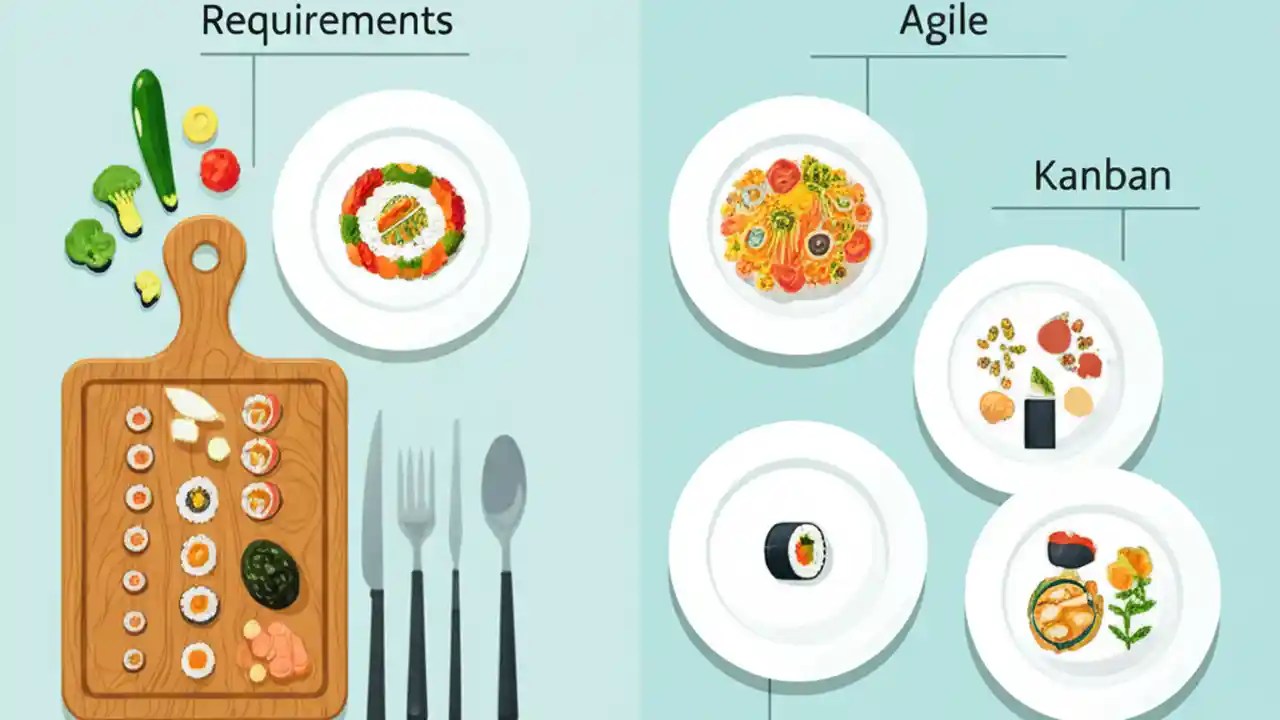 Requirements

Agile

Kanban