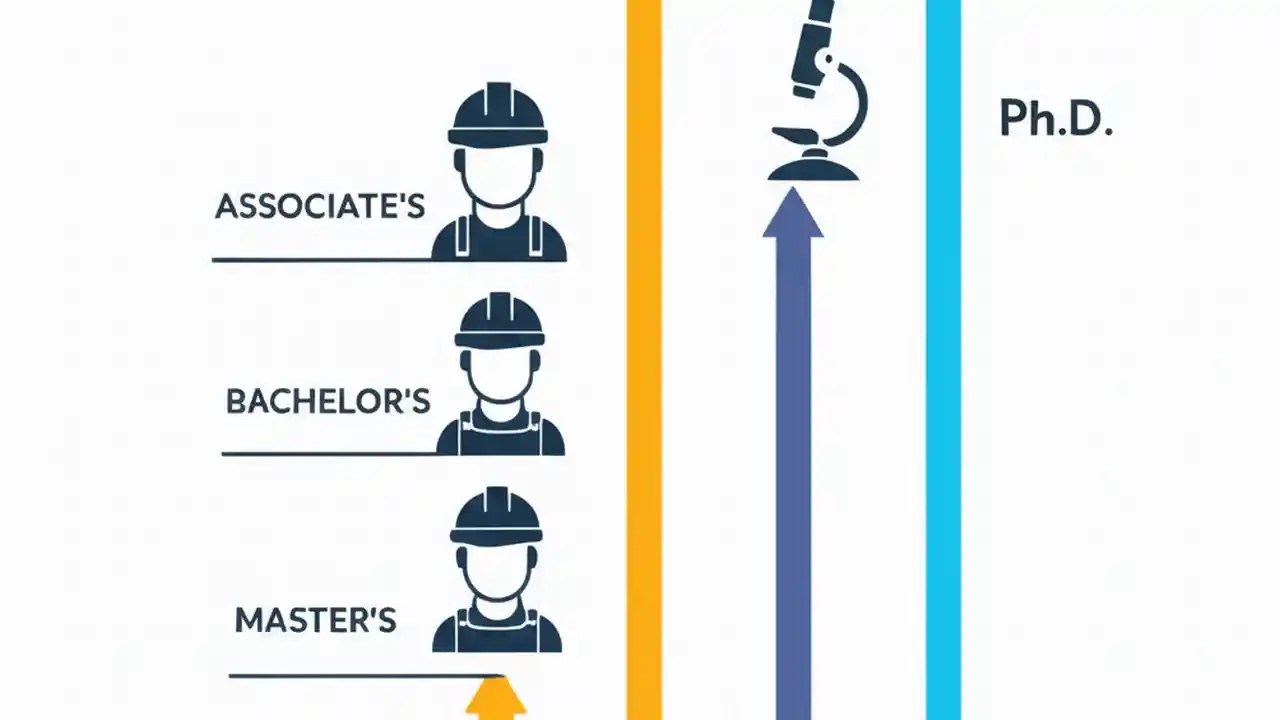 ASSOCIATE'S

BACHELOR'S

MASTER'S

Ph.D.