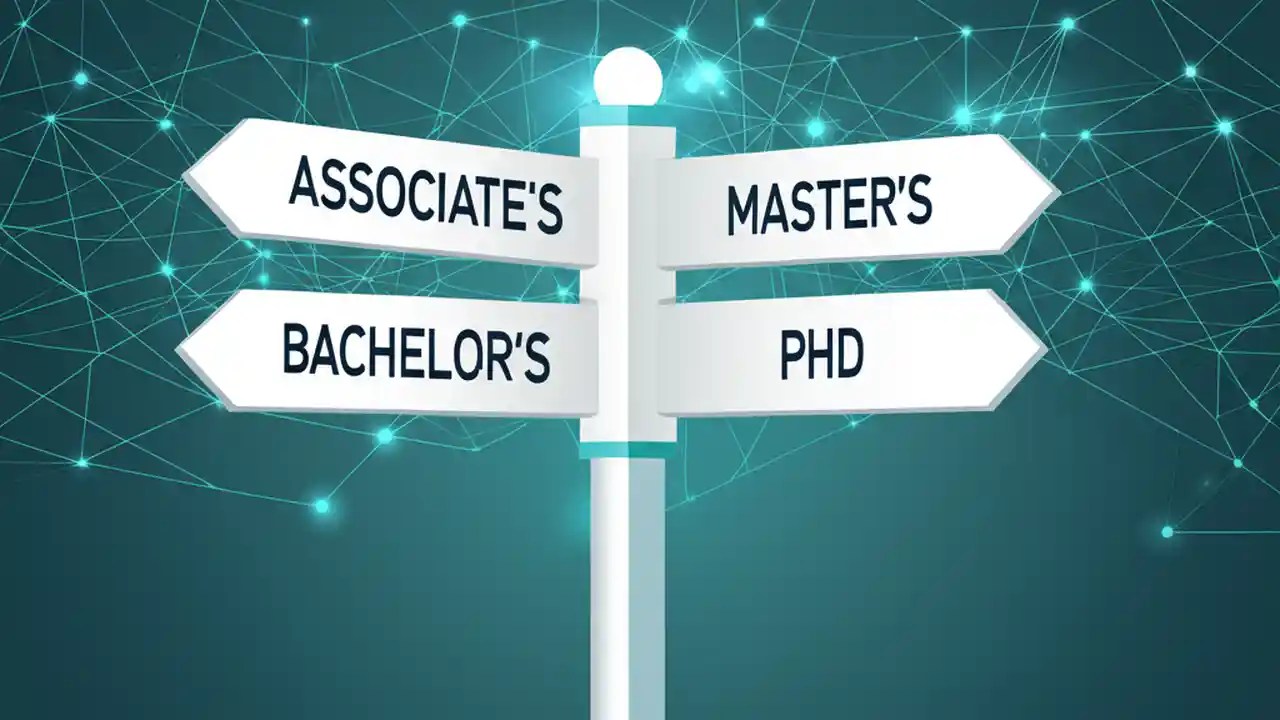 ASSOCIATE'S
MASTER'S
BACHELOR'S
PHD