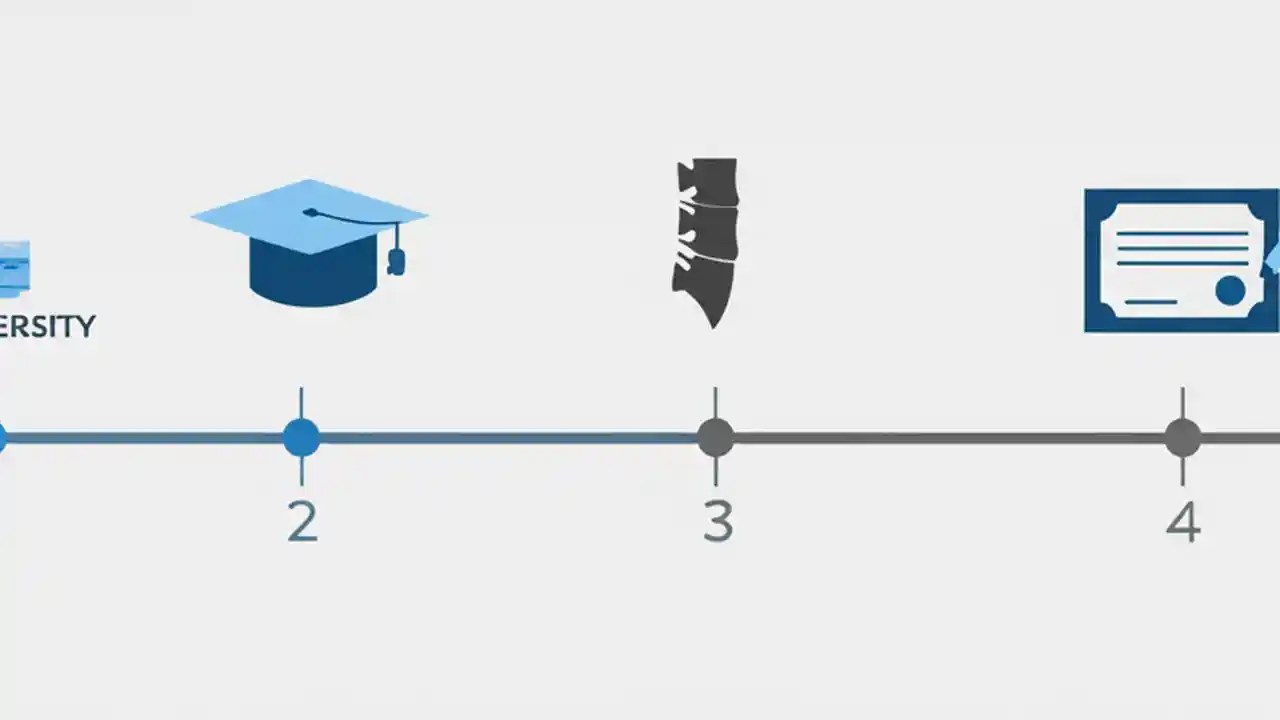 ERSITY

2

3

4