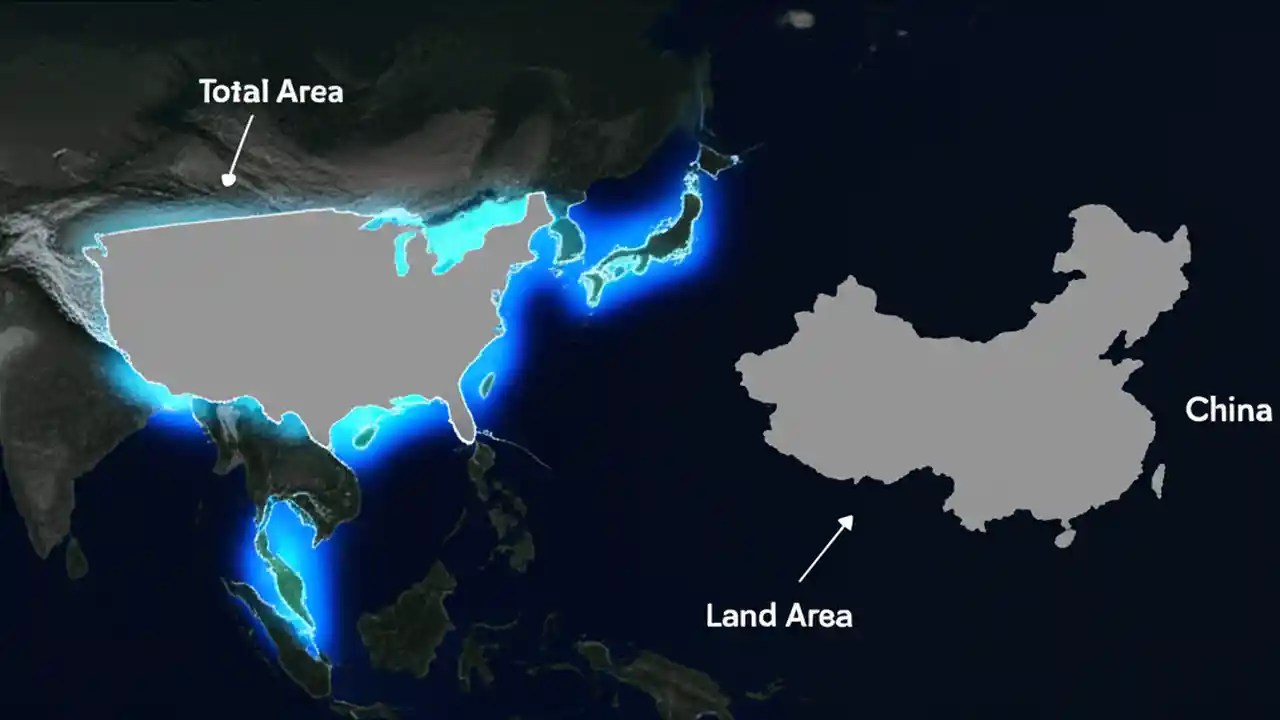 Total Area

China

Land Area