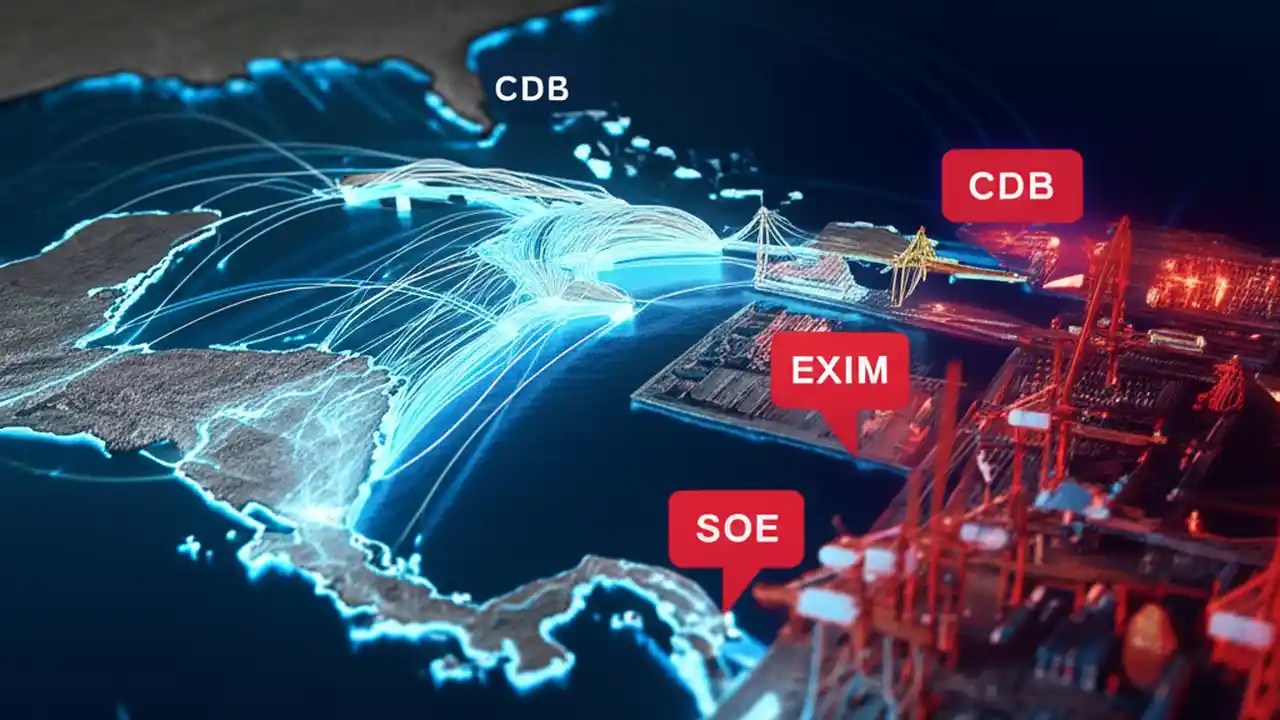 CDB

CDB

EXIM

SOE