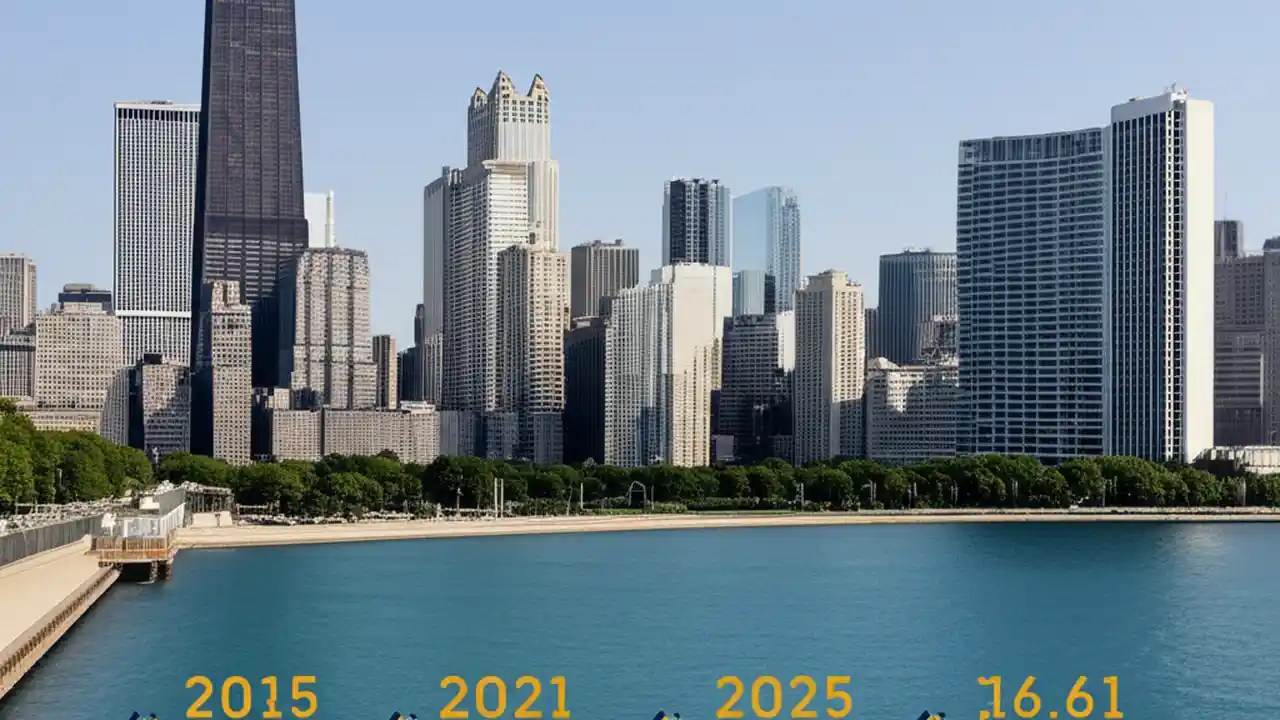 2015 2021 2025 16.61