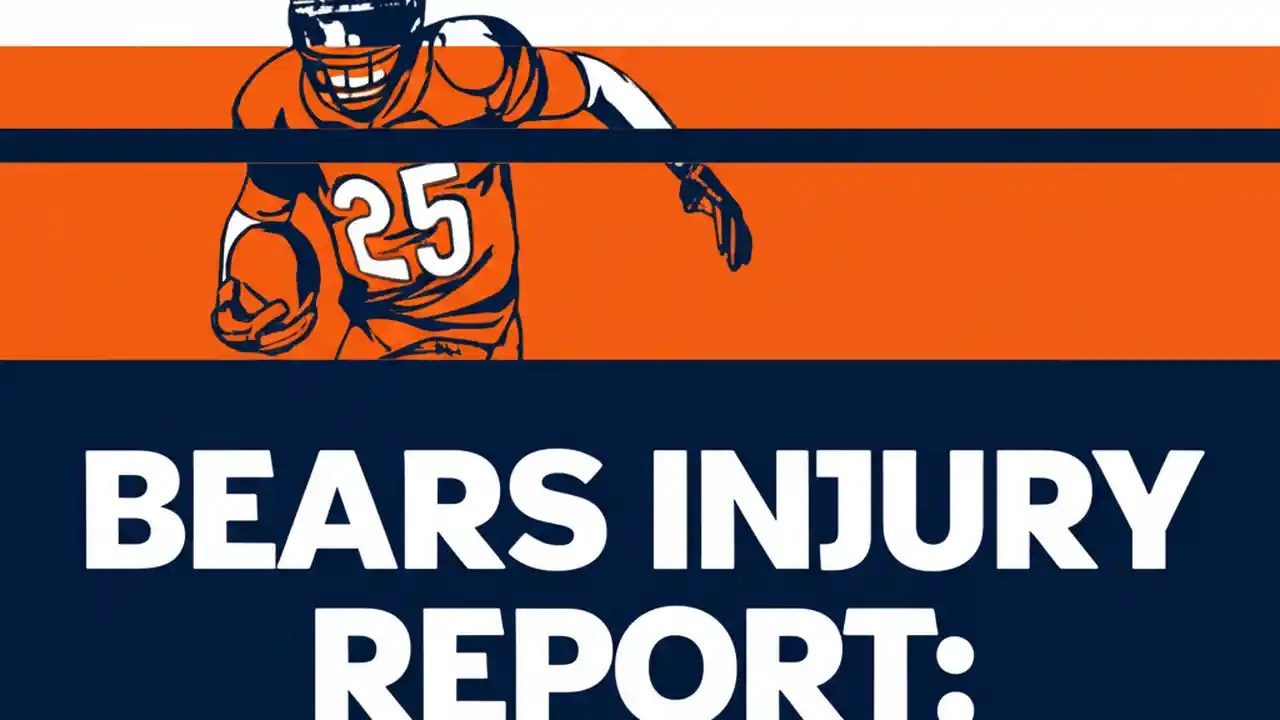 25

BEARS INJURY REPORT: