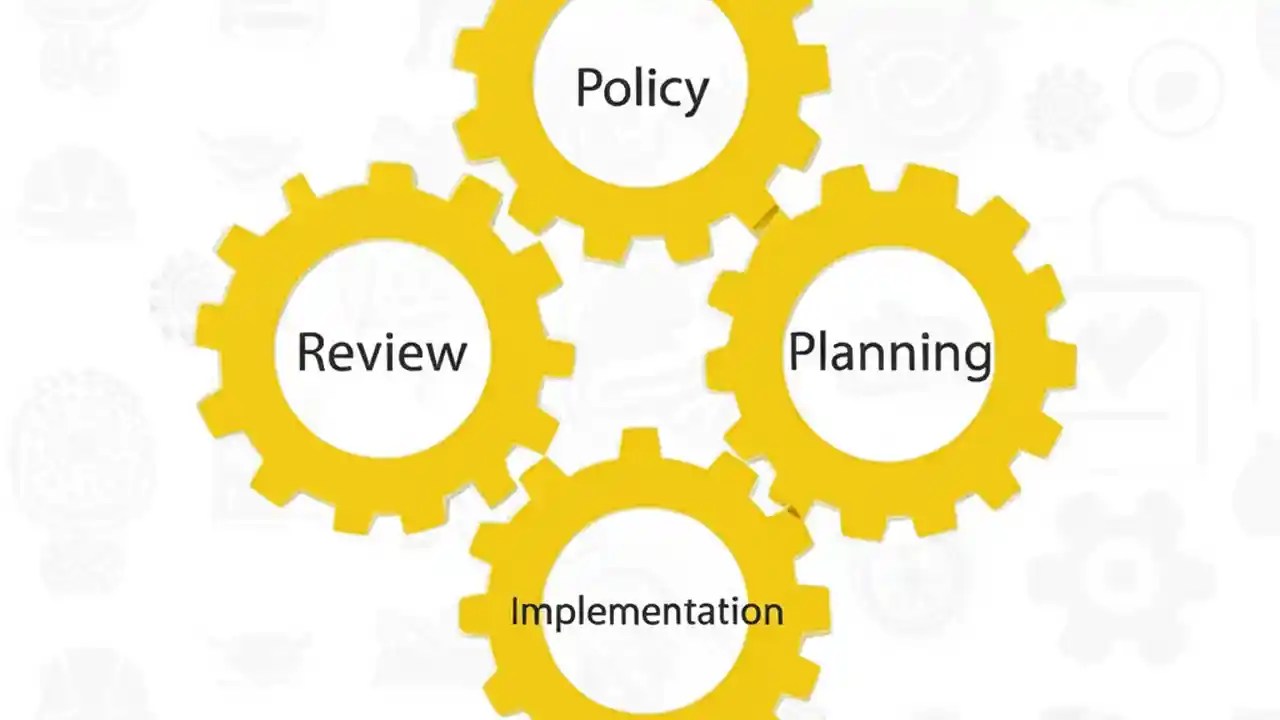 Policy

Review

Planning

Implementation