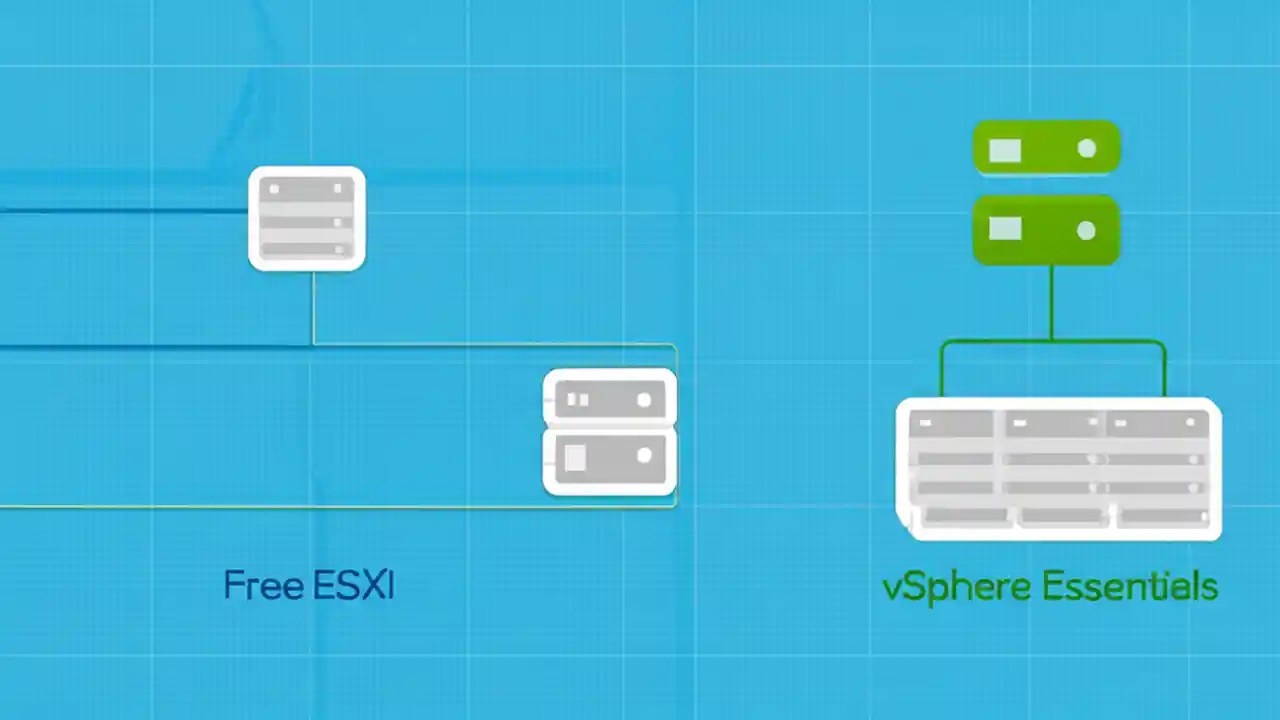 Free ESXI

vSphere Essentials