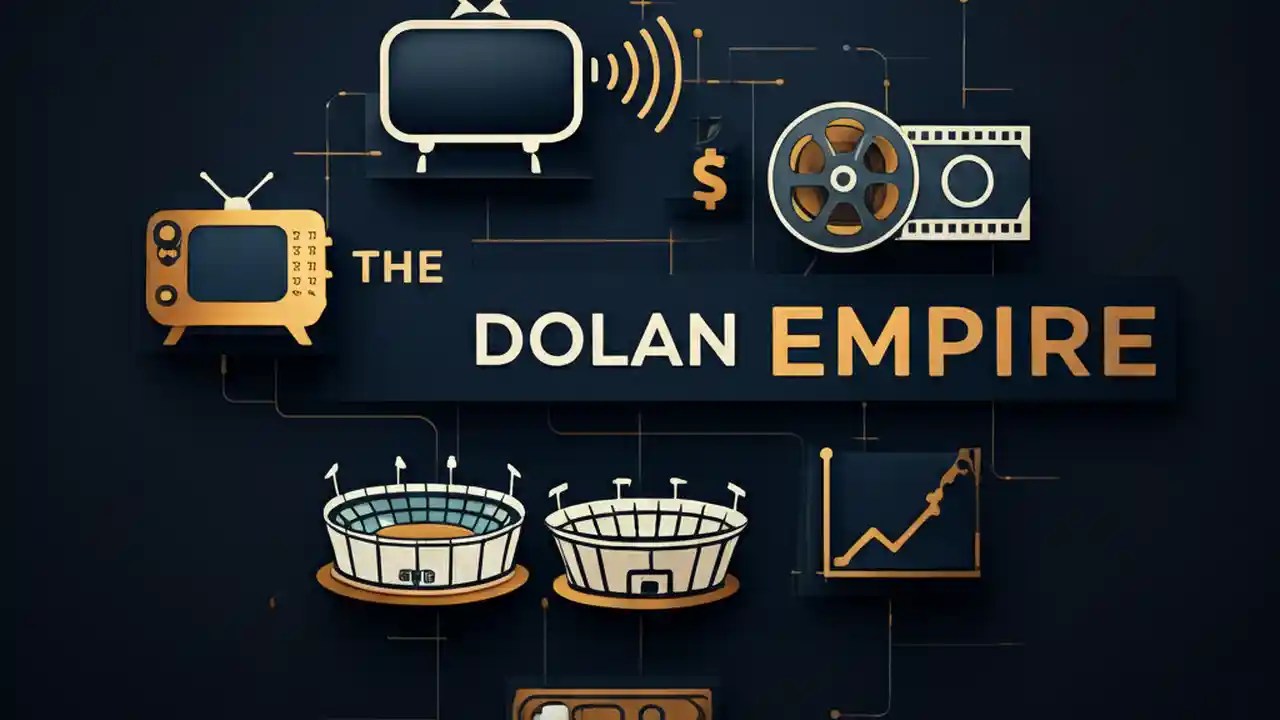 $

THE

DOLAN EMPIRE