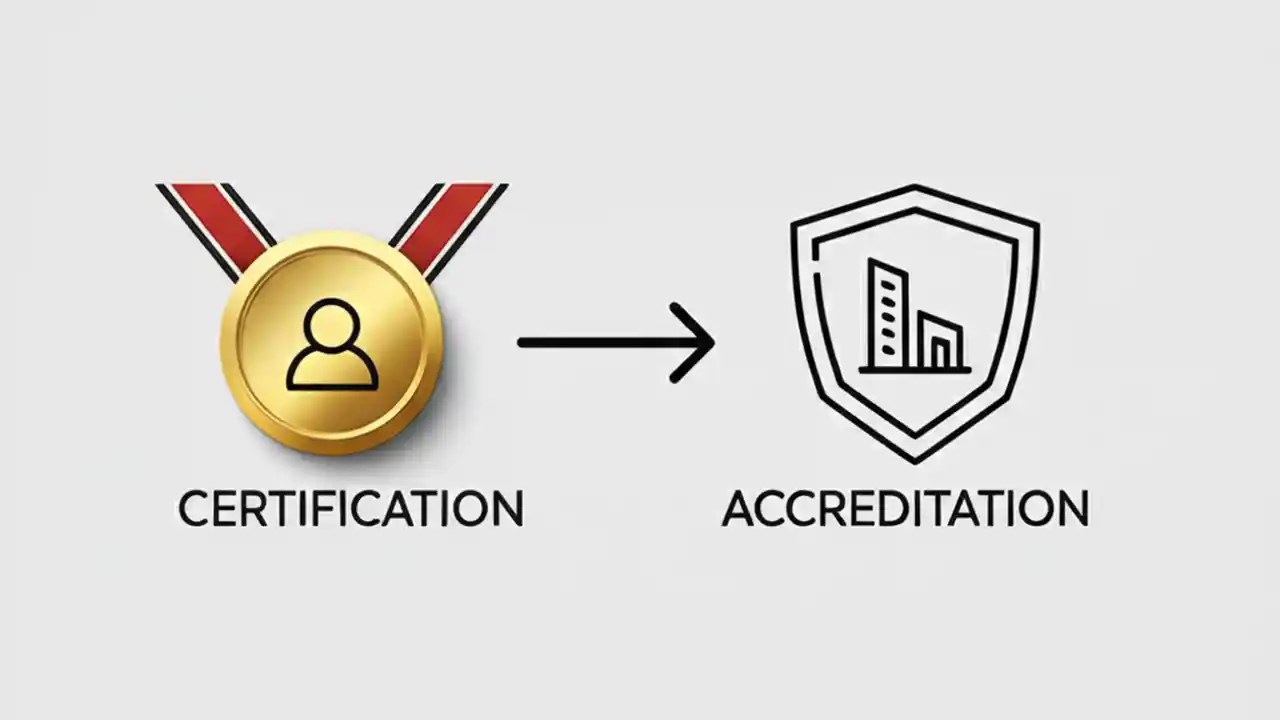 CERTIFICATION

ACCREDITATION