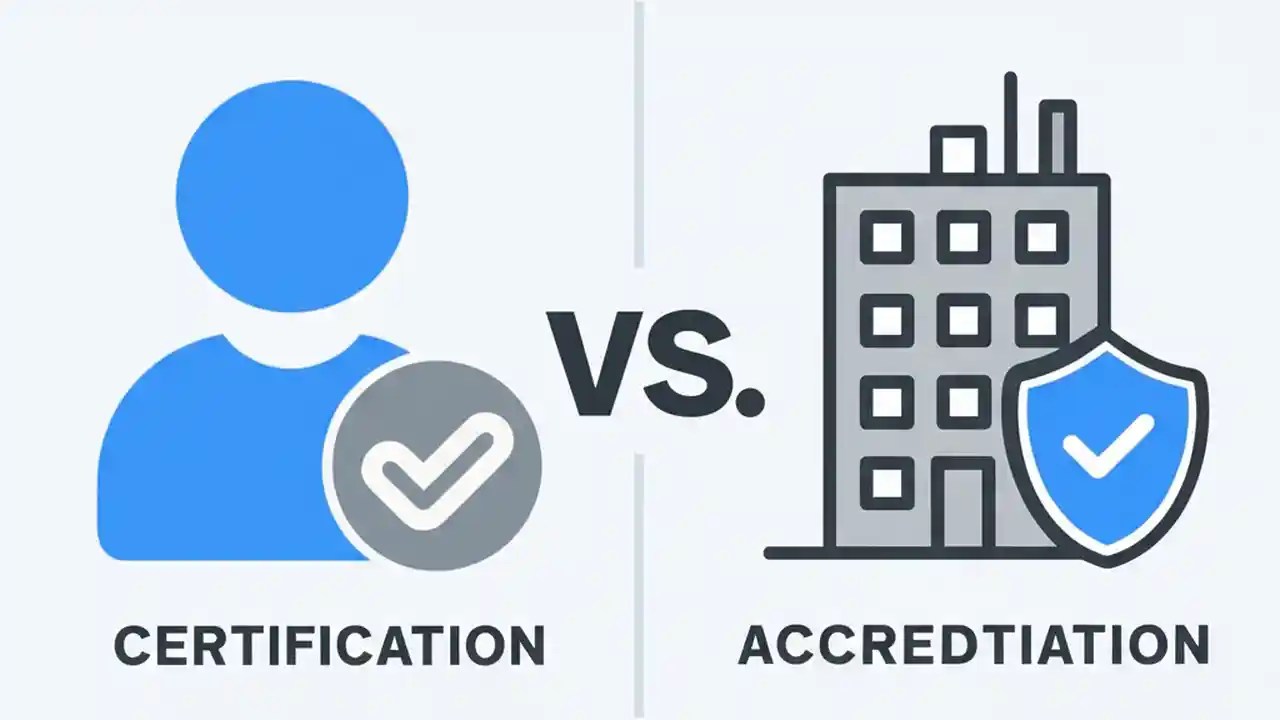 VS.

CERTIFICATION

ACCREDTIATION