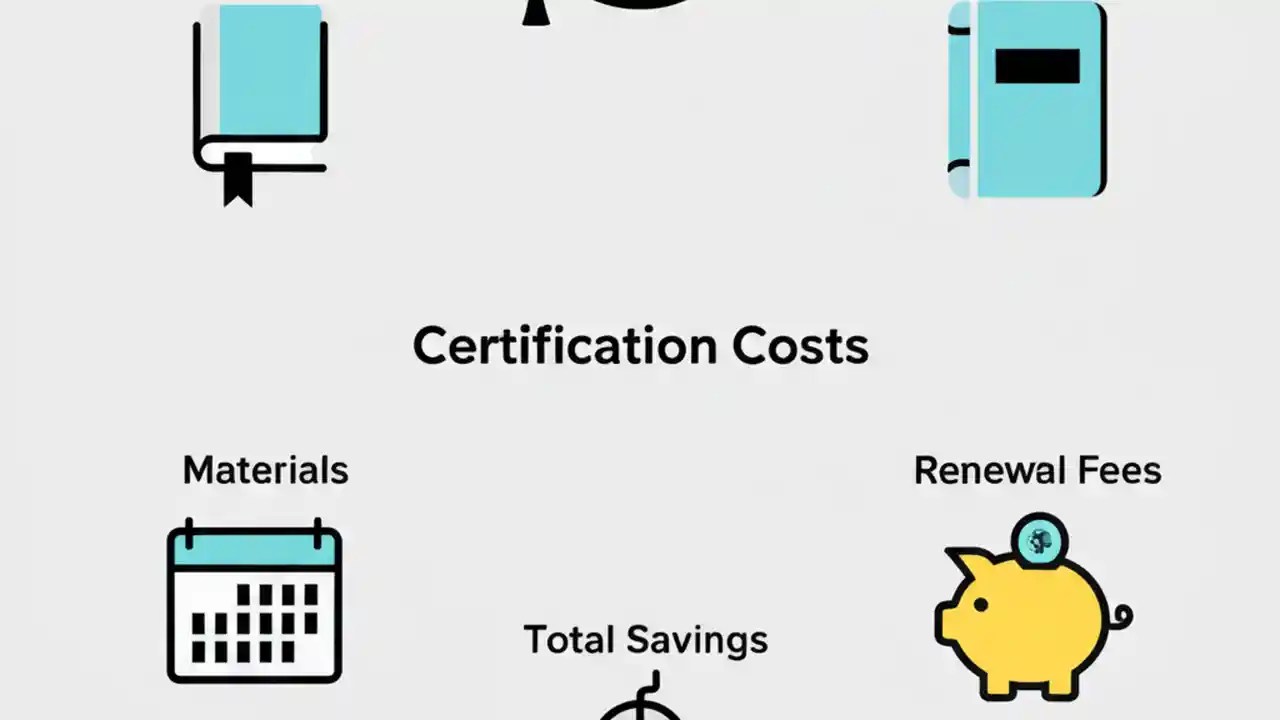 Certification Costs

Materials

Renewal Fees

Total Savings