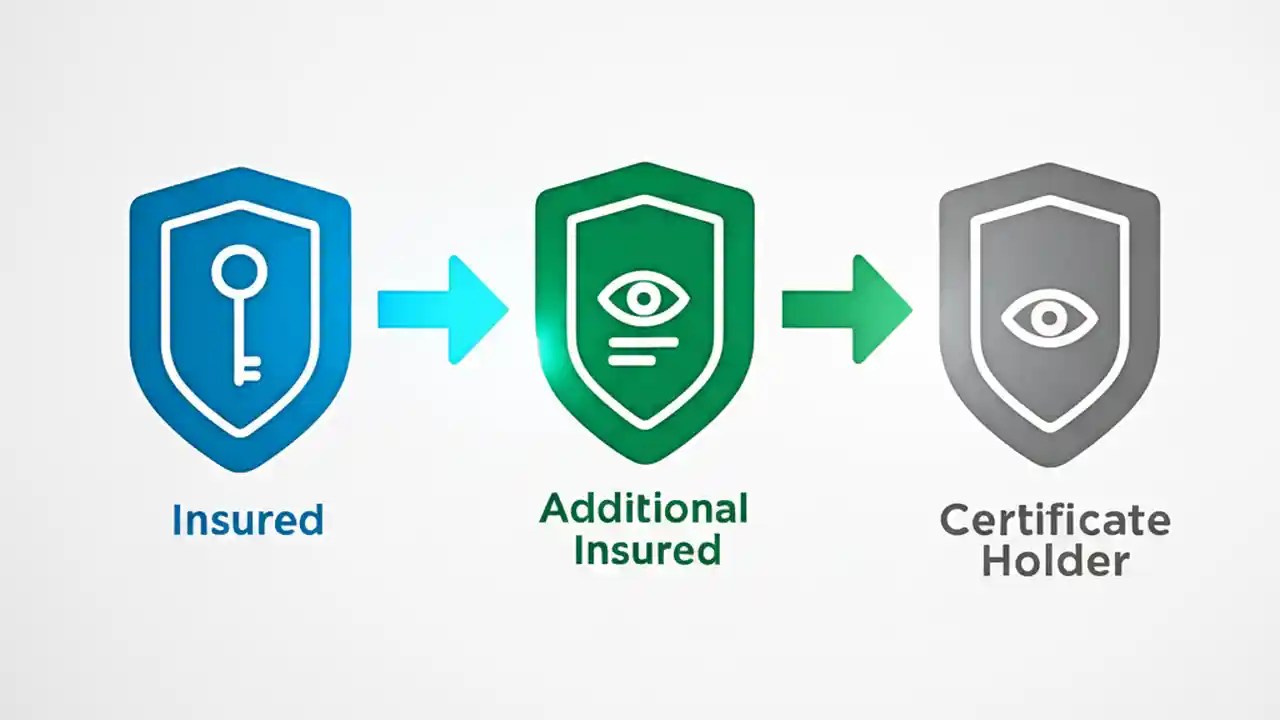 Insured

Additional Insured

Certificate Holder