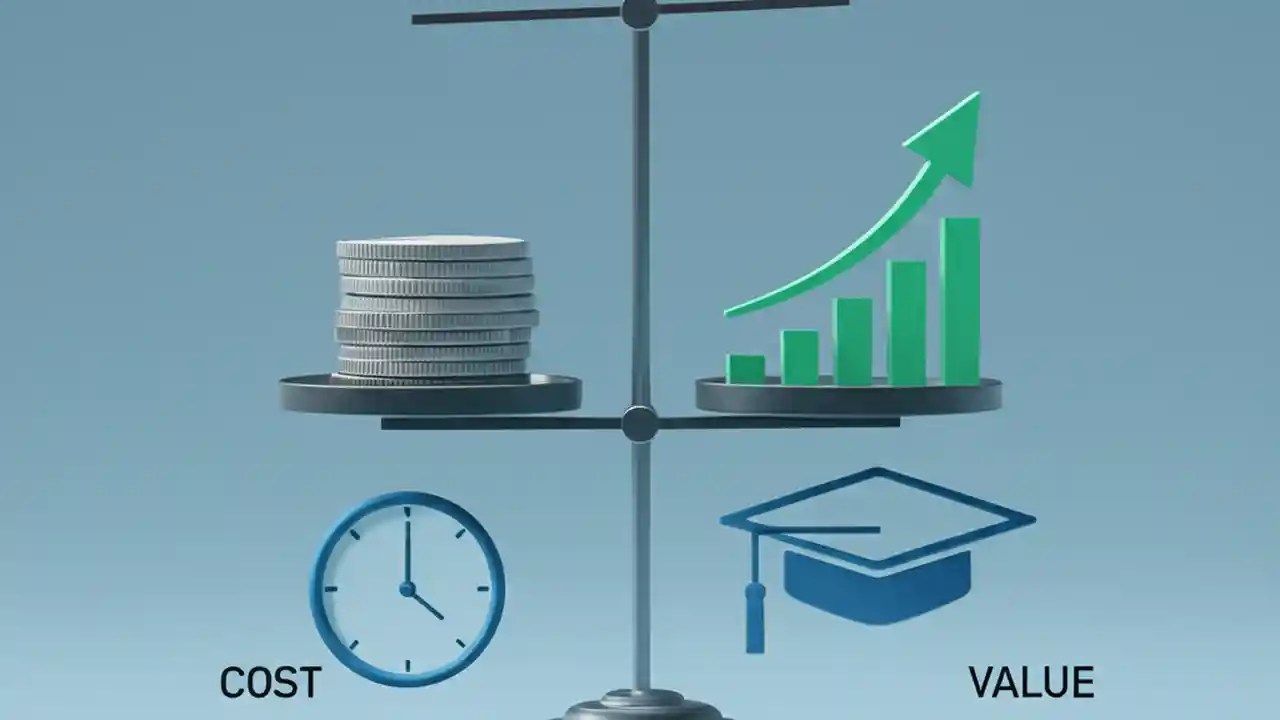 COST

VALUE