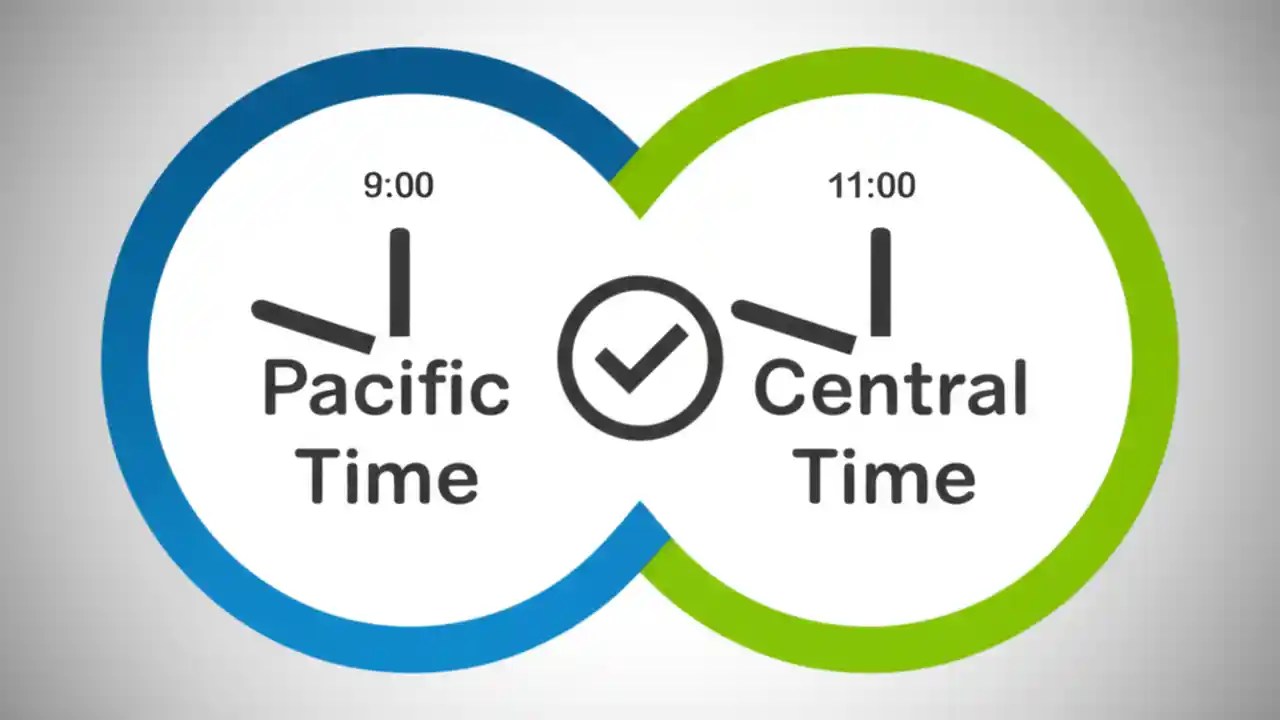 9:00

Pacific Time

11:00

Central Time