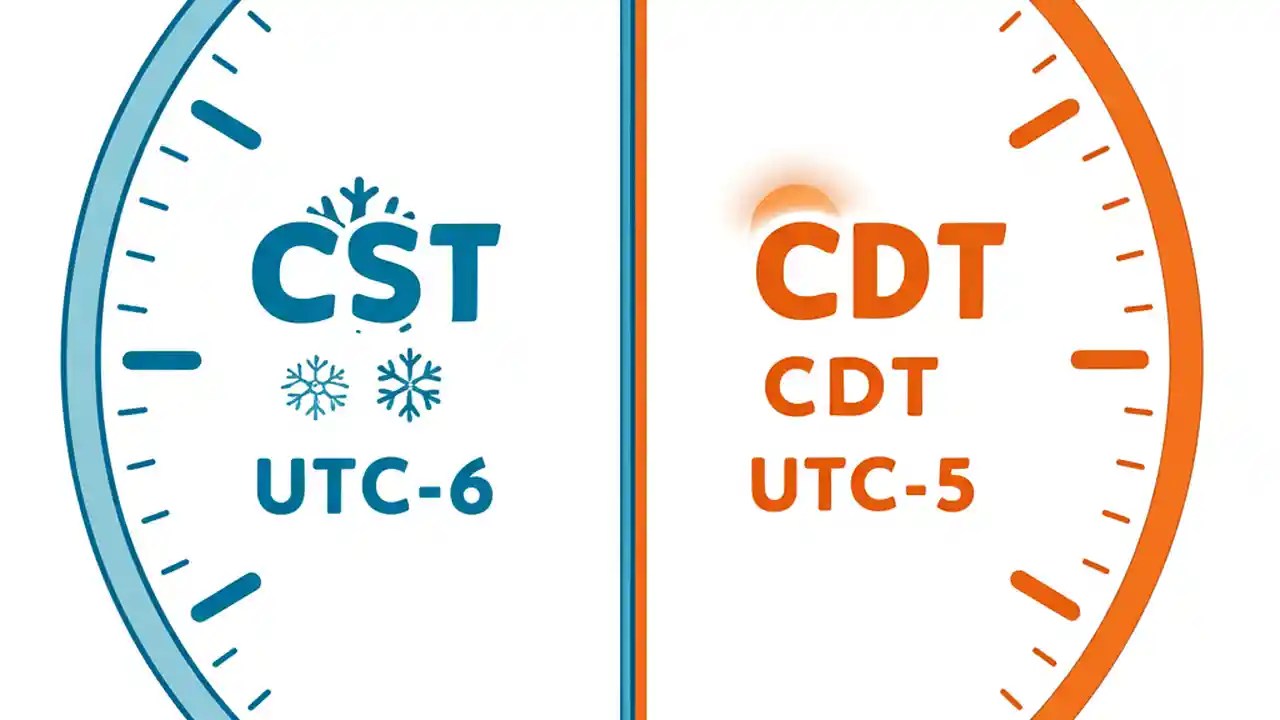 CST
UTC-6

CDT
CDT
UTC-5