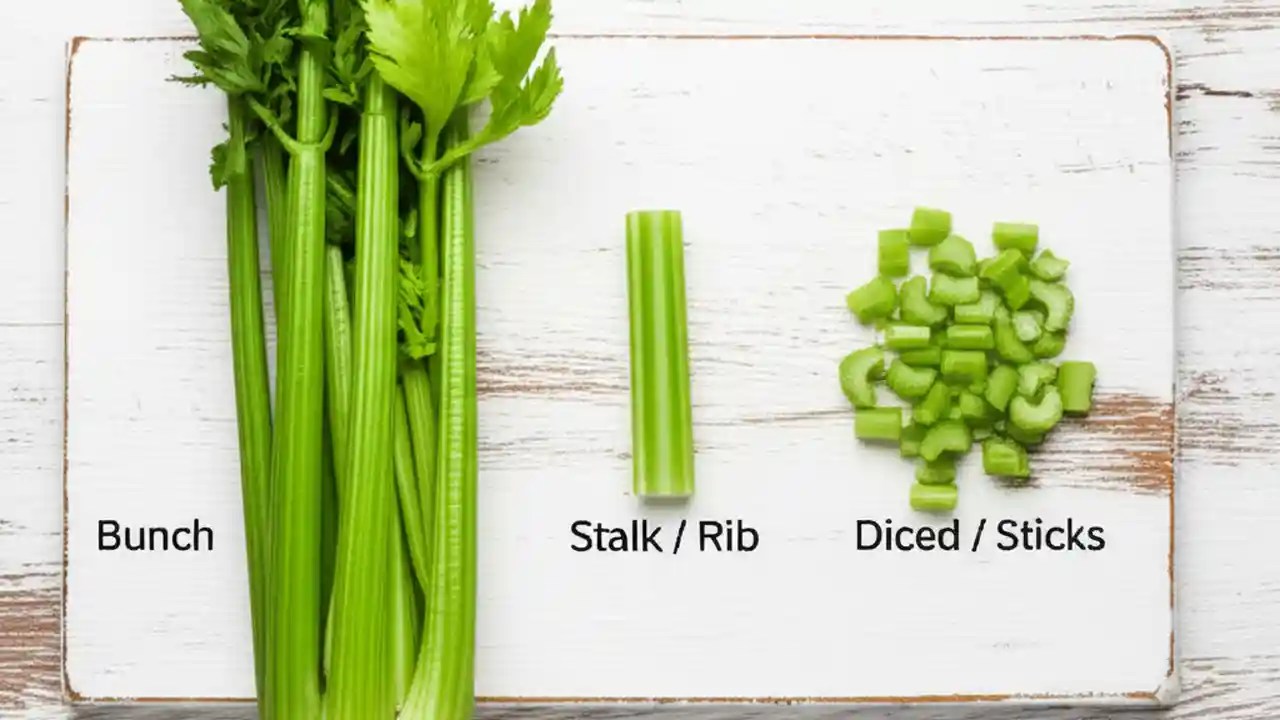 Bunch

Stalk / Rib

Diced / Sticks