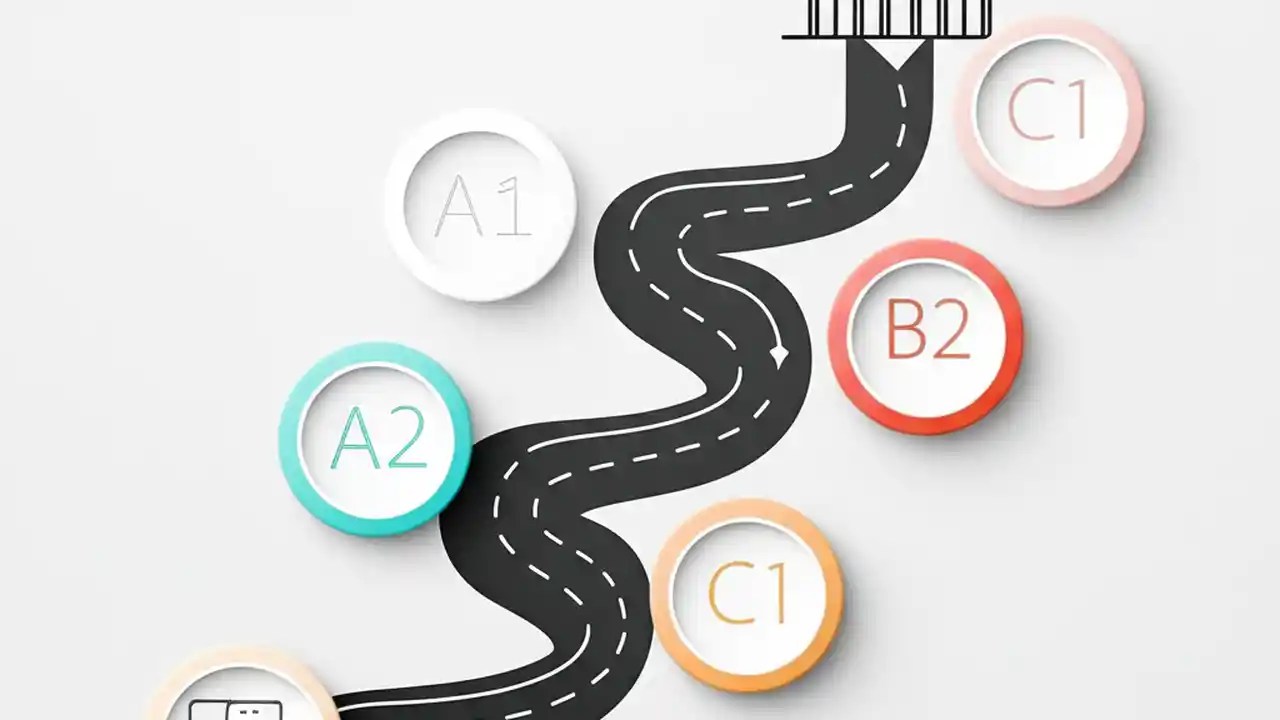 C1

A1

B2

A2

C1