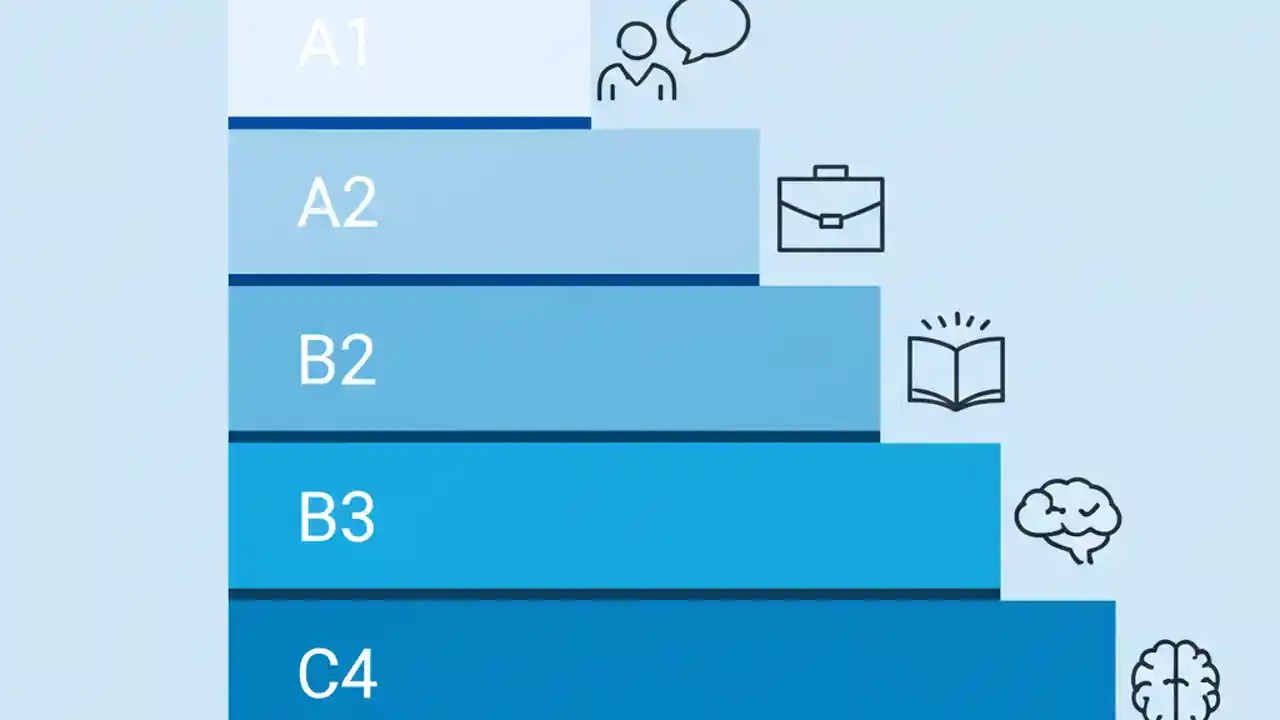 A1

A2

B2

B3

C4