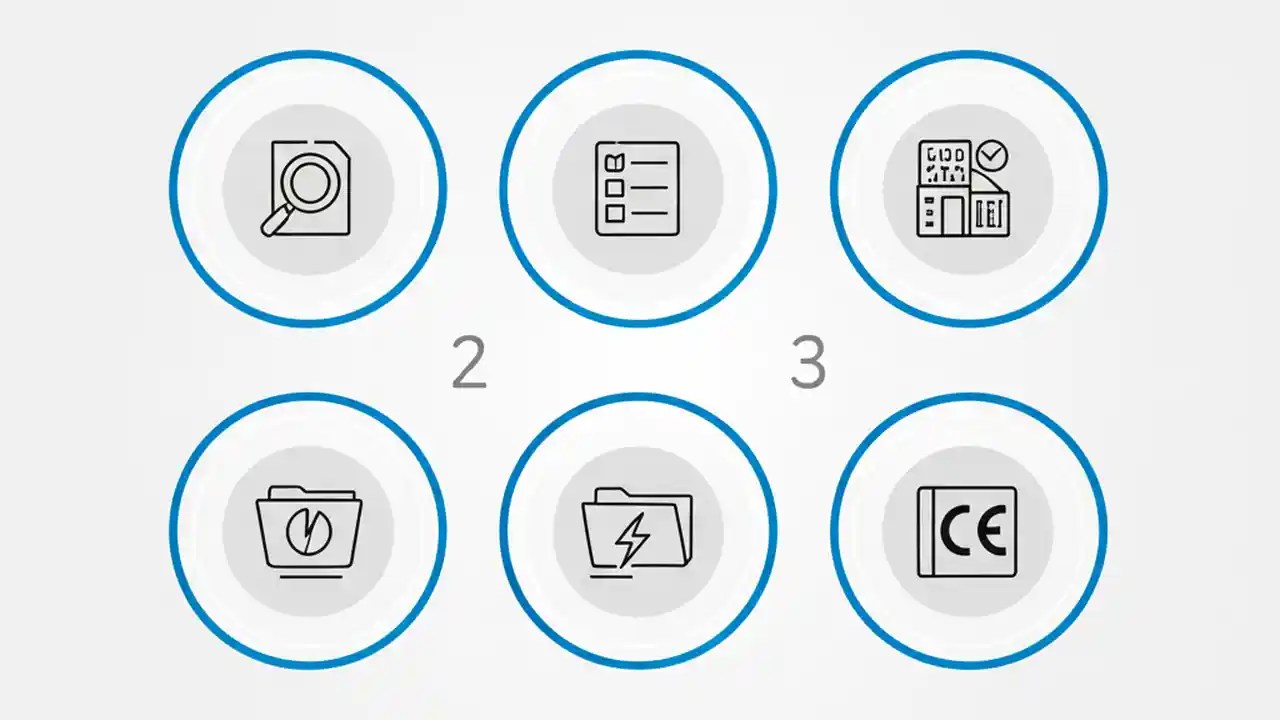 2

3

CE