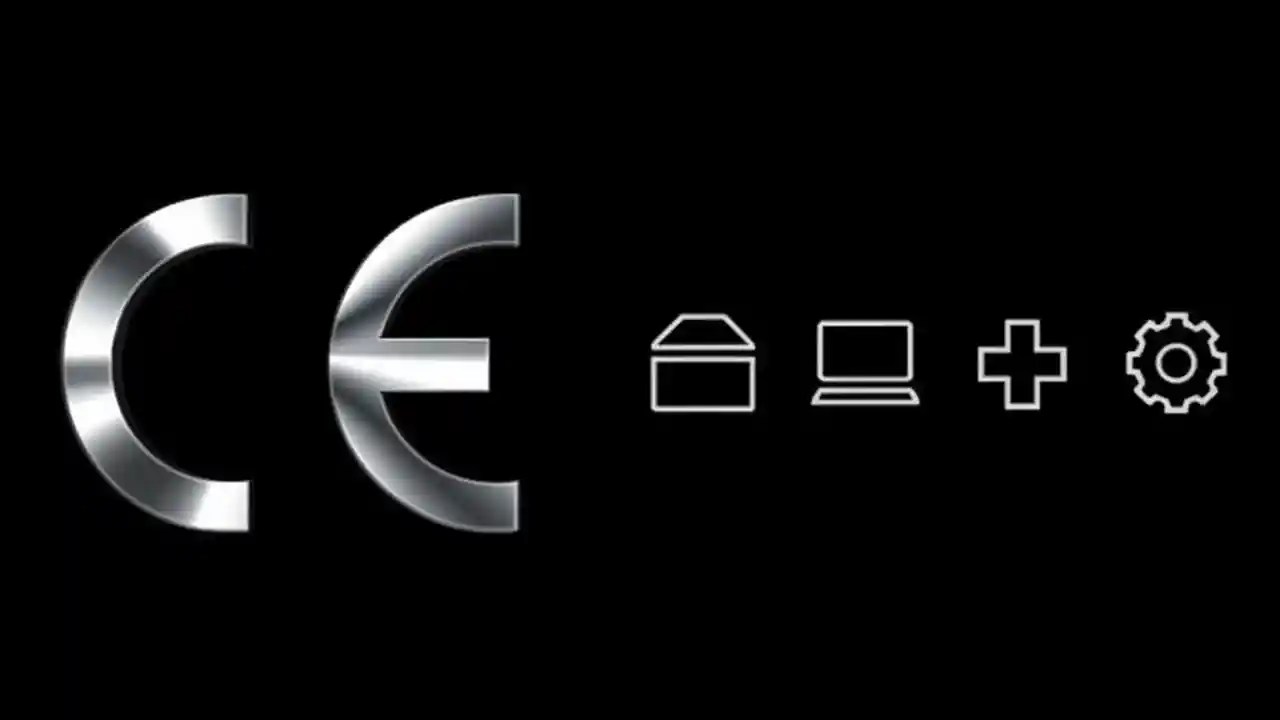 CE