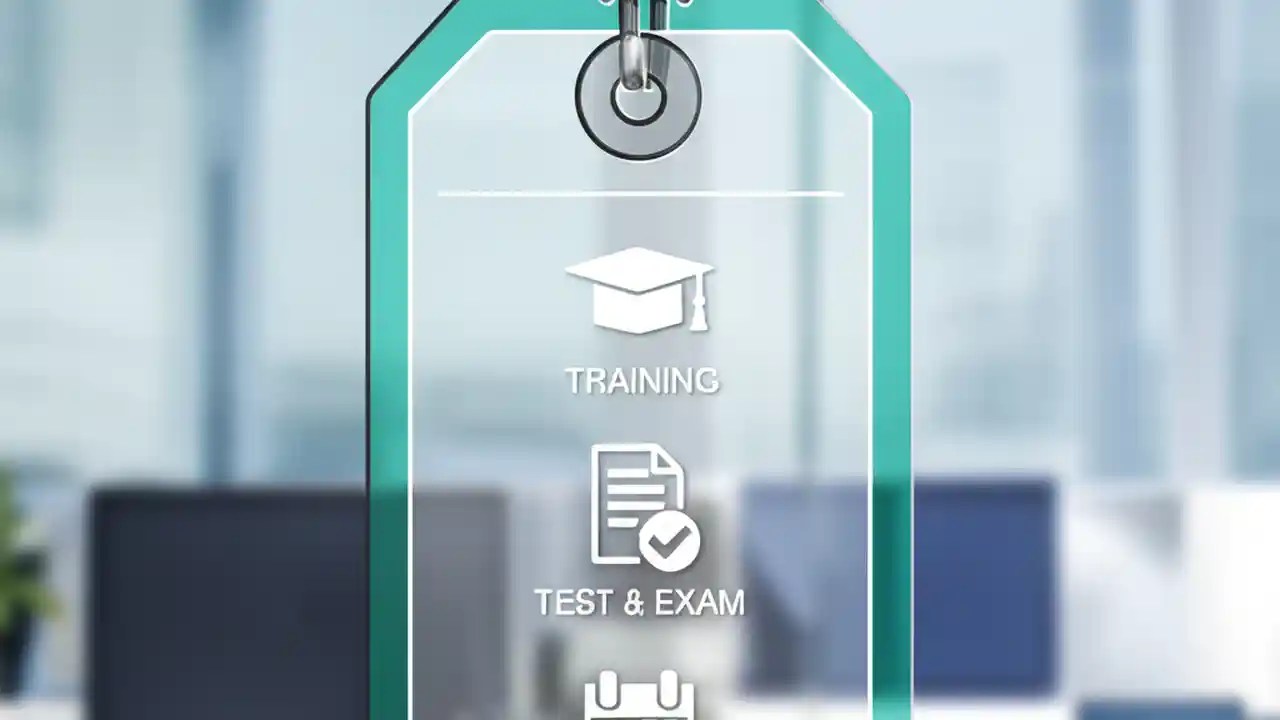 TRAINING

TEST & EXAM