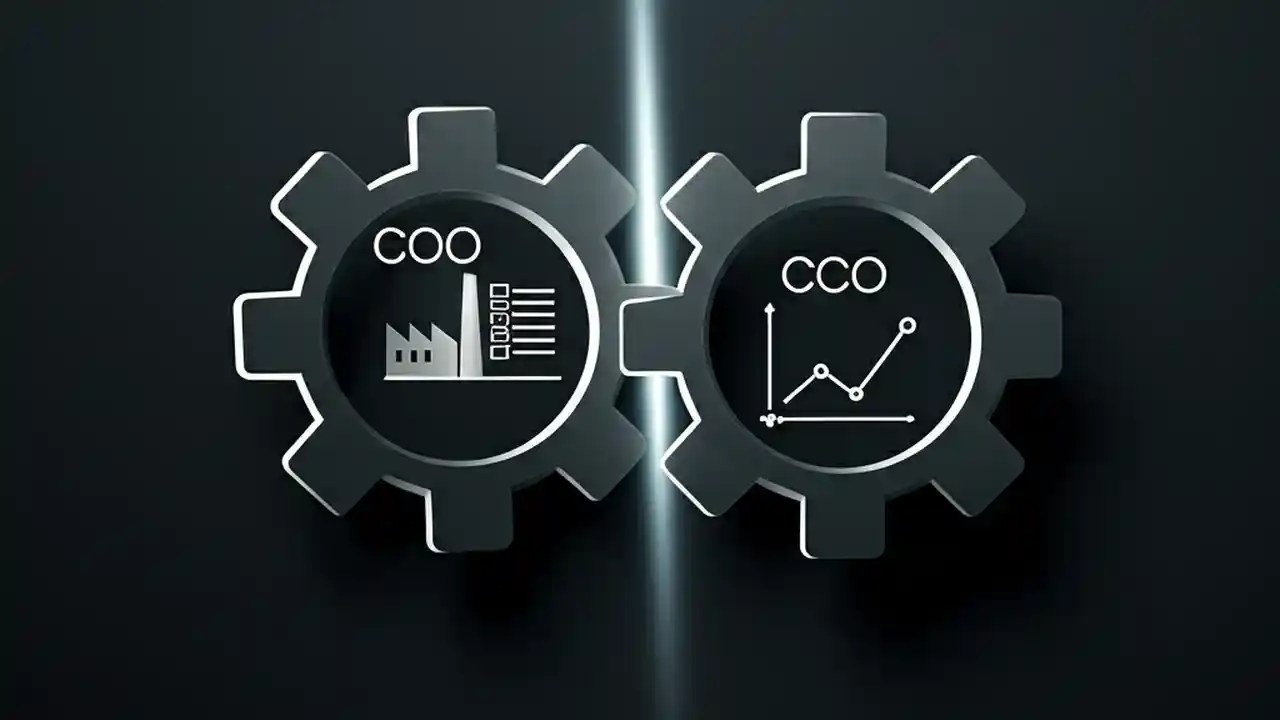 COO

CCO