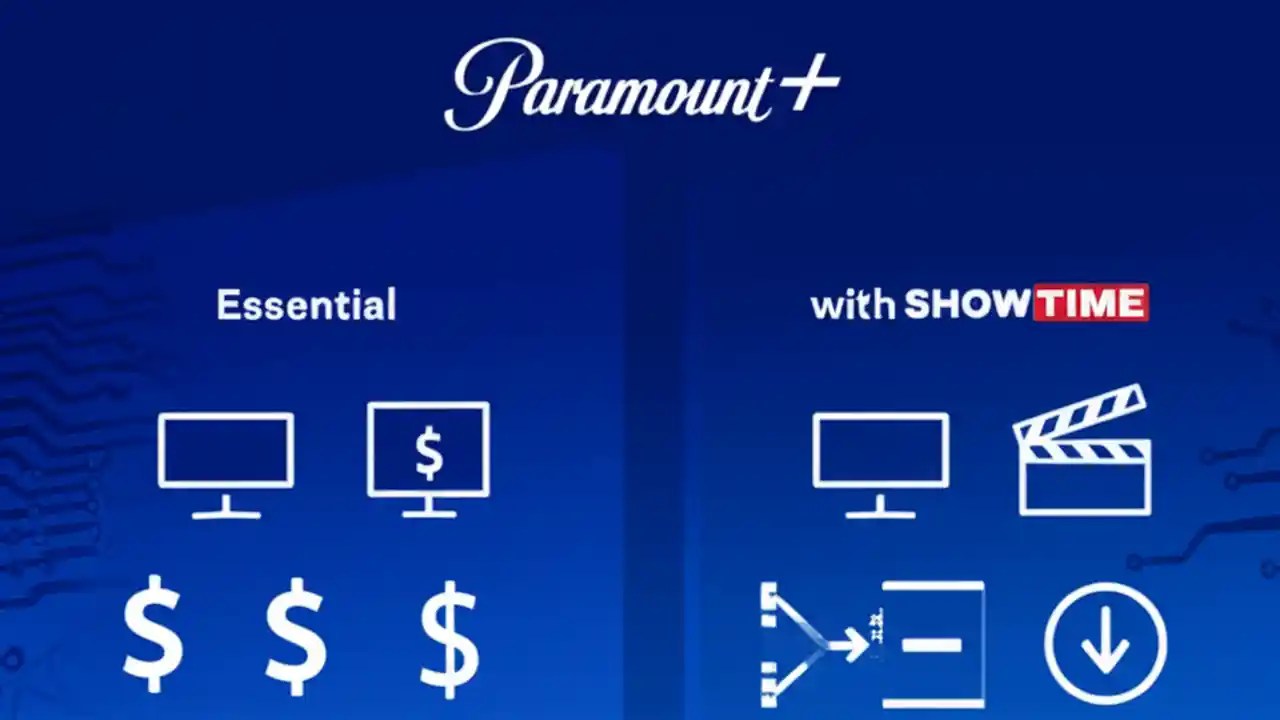 Paramount+

Essential

$

$ $ $

with SHOWTIME