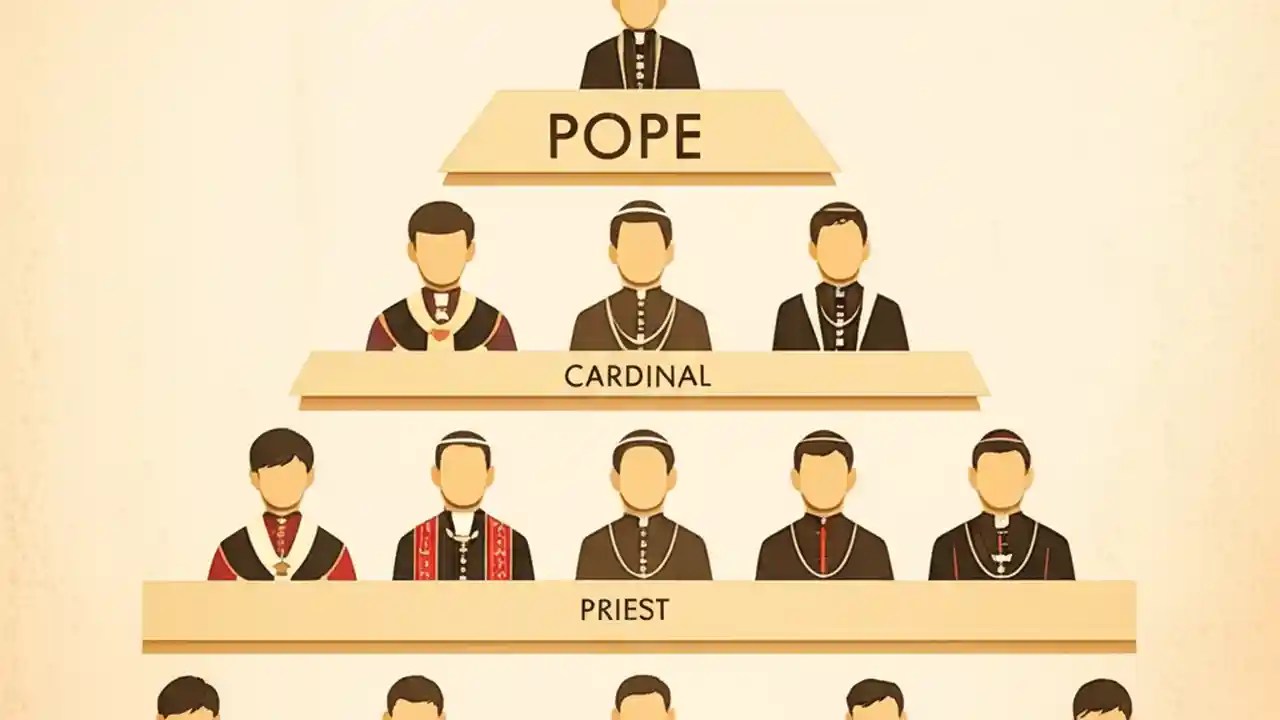 POPE

CARDINAL

PRIEST