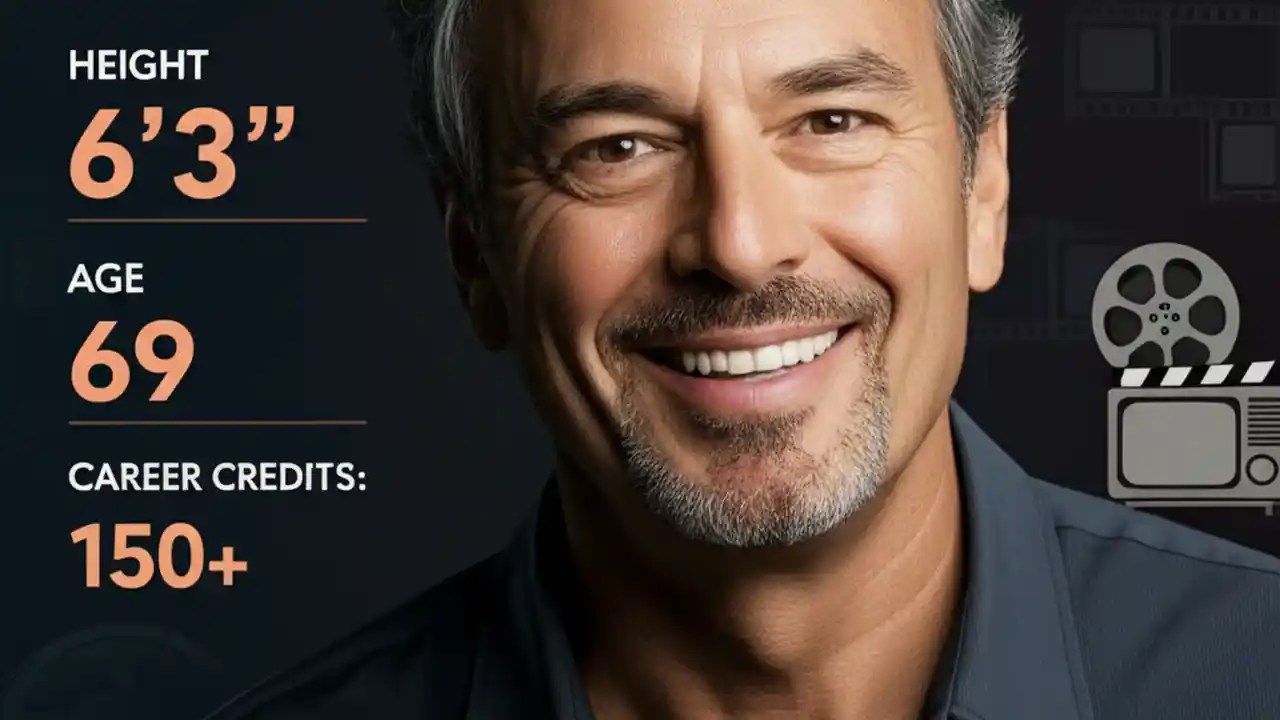 HEIGHT
6'3"

AGE
69

CAREER CREDITS:
150+