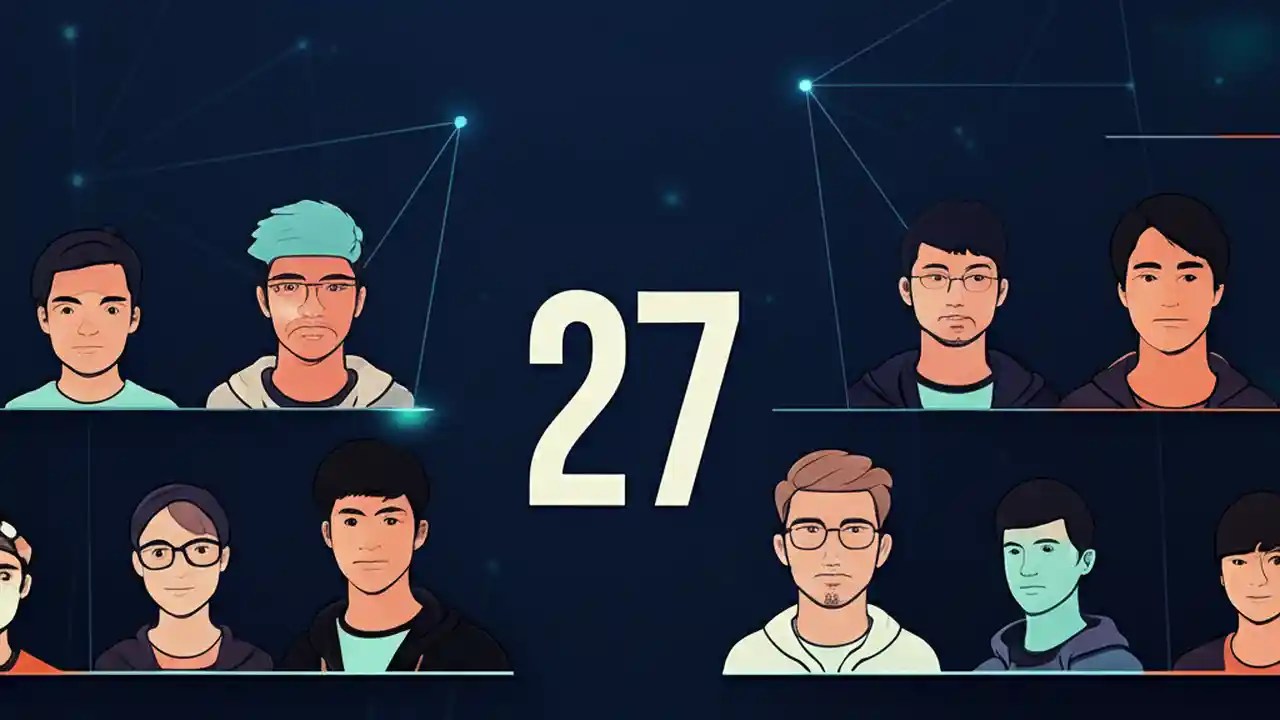 27