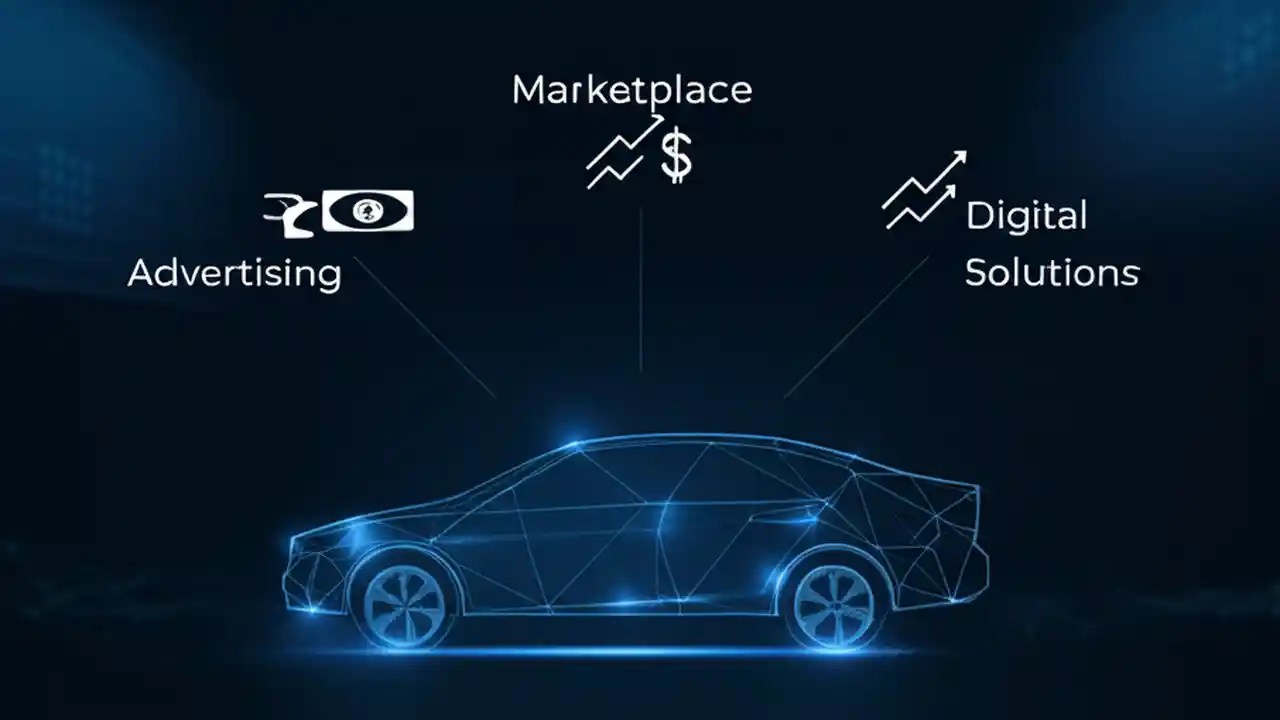 Marketplace

$

Advertising

Digital Solutions