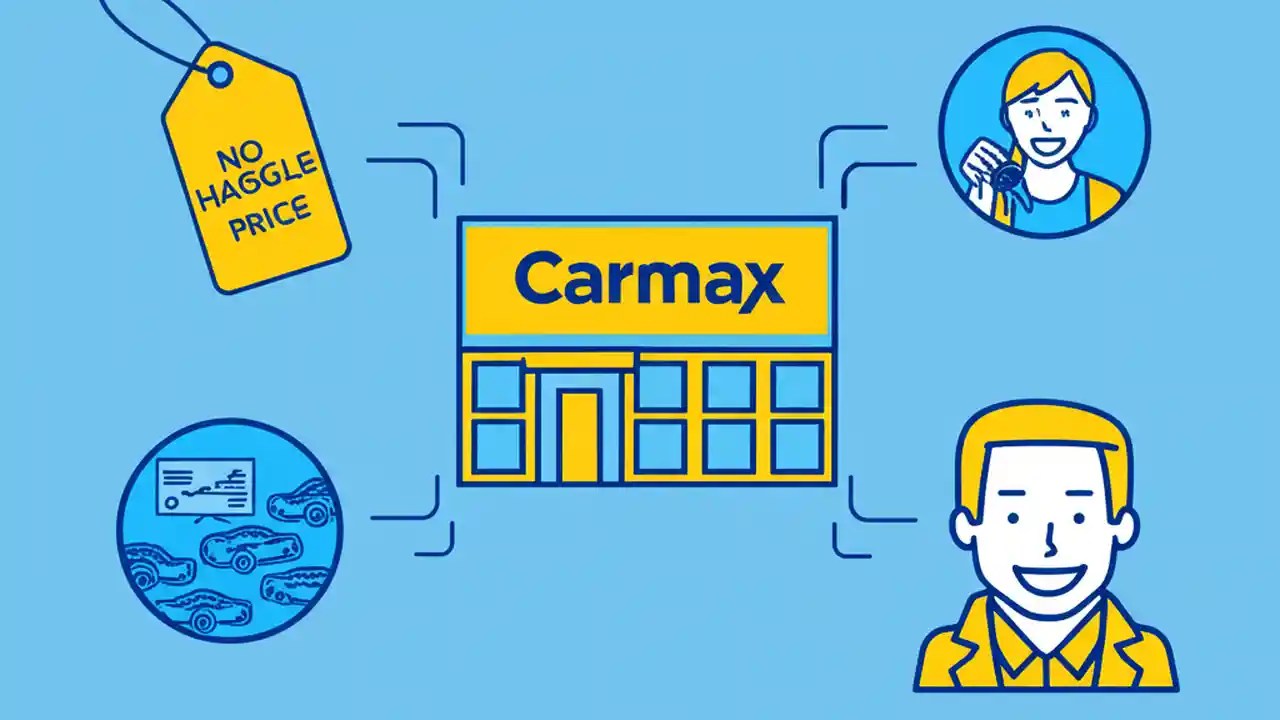 NO HAGGLE PRICE

Carmax