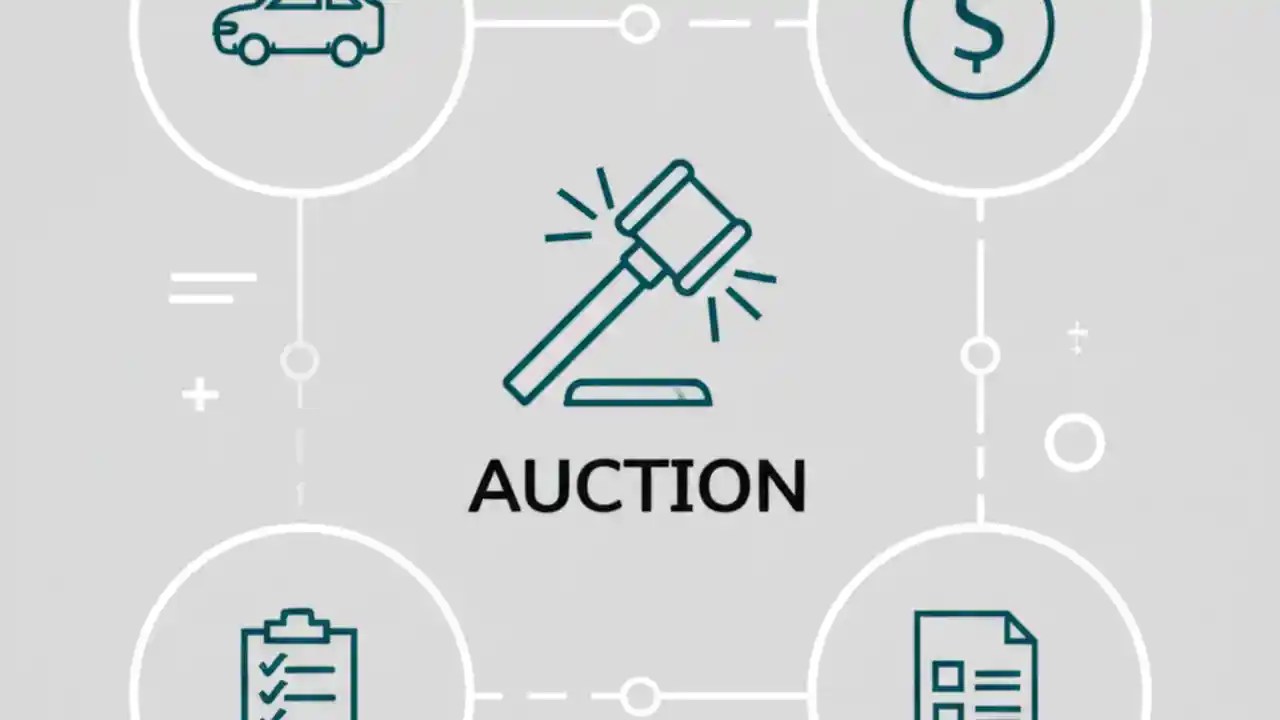 $

AUCTION