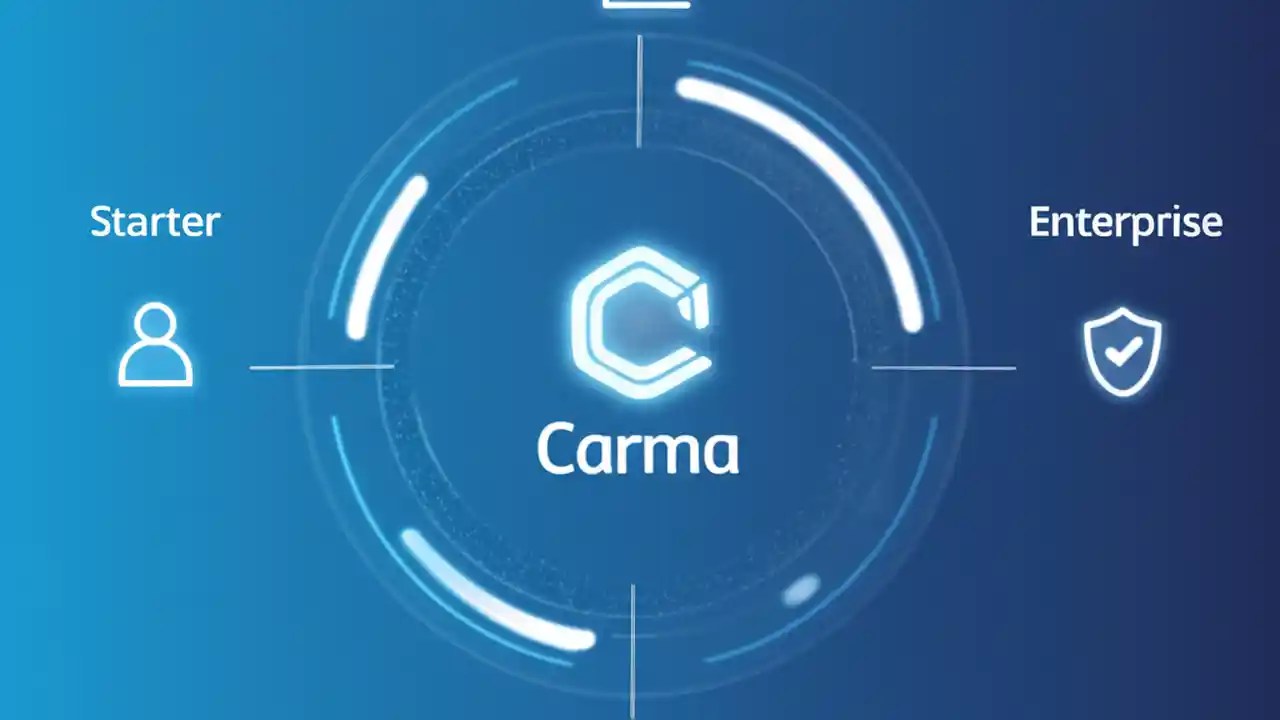 Starter

Carma

Enterprise