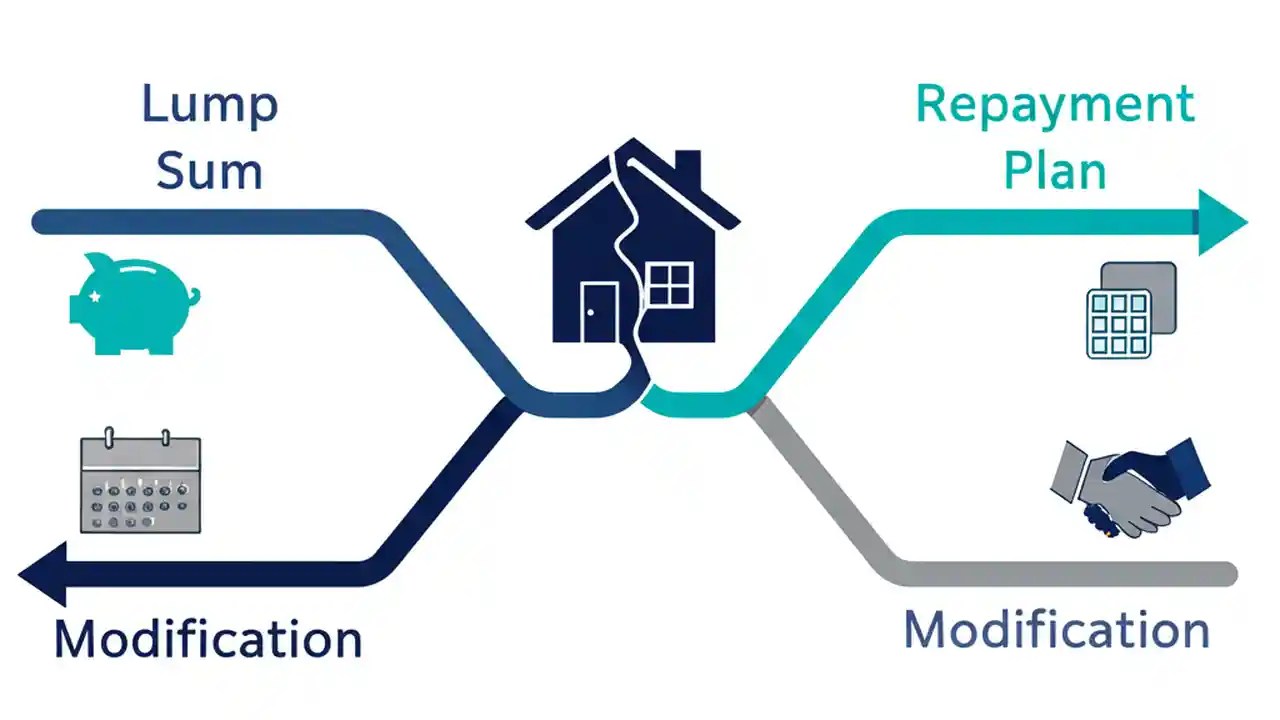 Lump Sum

Repayment Plan

Modification

Modification