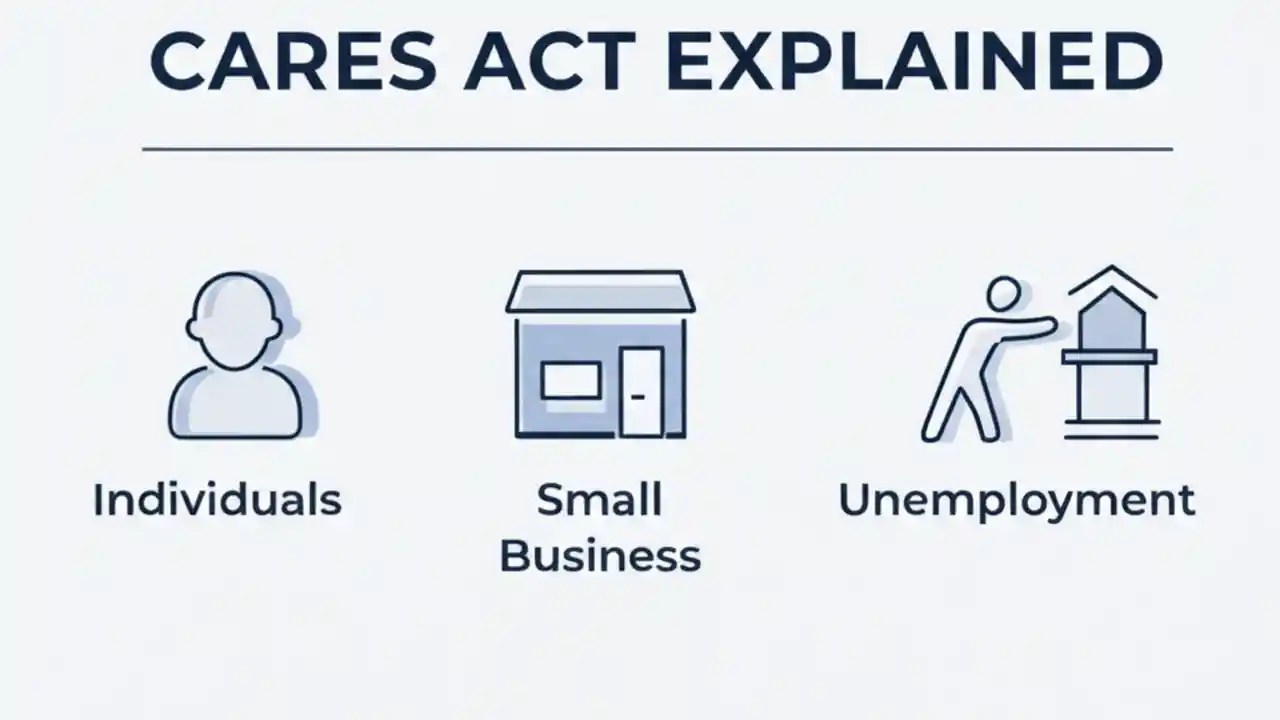 CARES ACT EXPLAINED

Individuals

Small Business

Unemployment