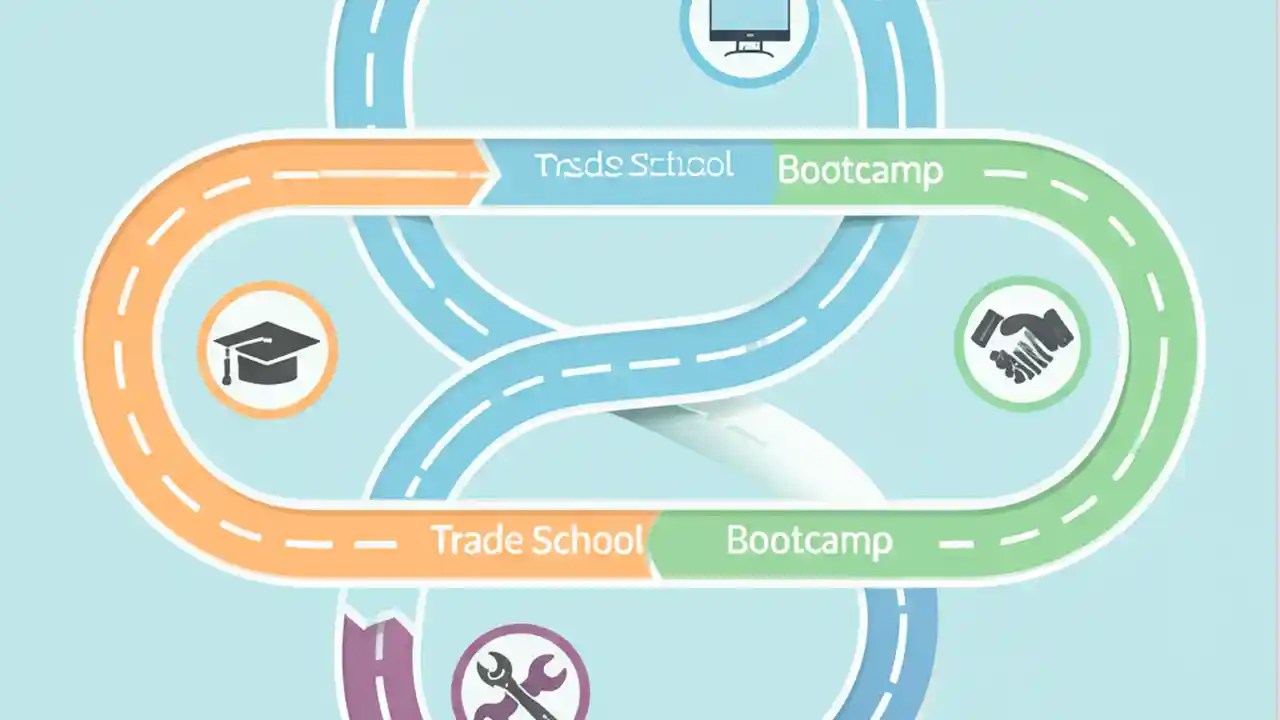 Trade School
Bootcamp
Trade School
Bootcamp