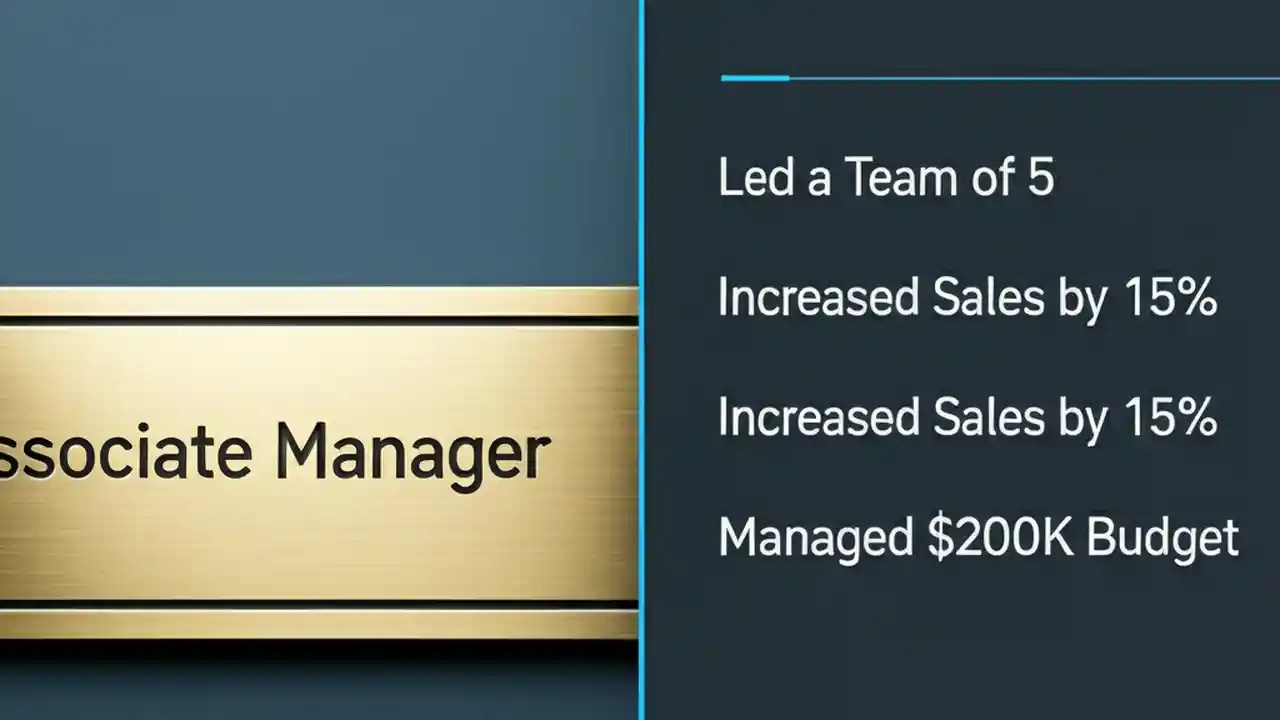 ssociate Manager

Led a Team of 5

Increased Sales by 15%

Increased Sales by 15%

Managed \$200K Budget