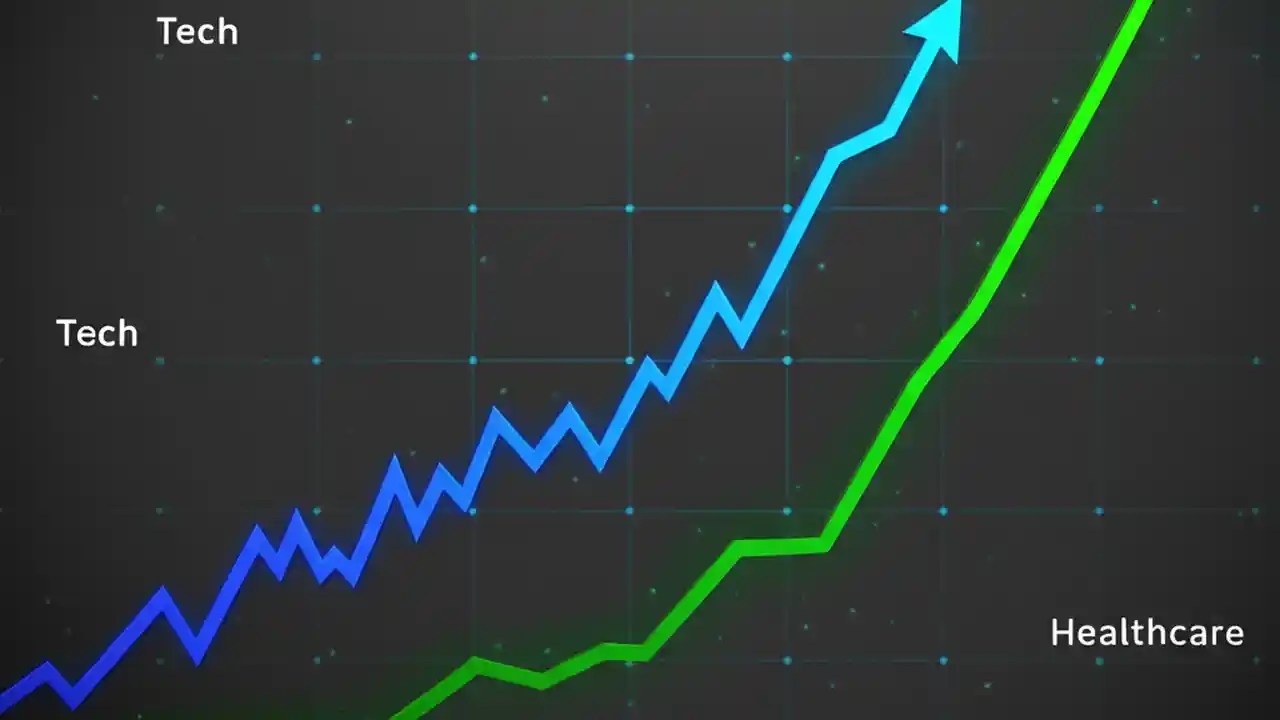 Tech

Tech

Healthcare