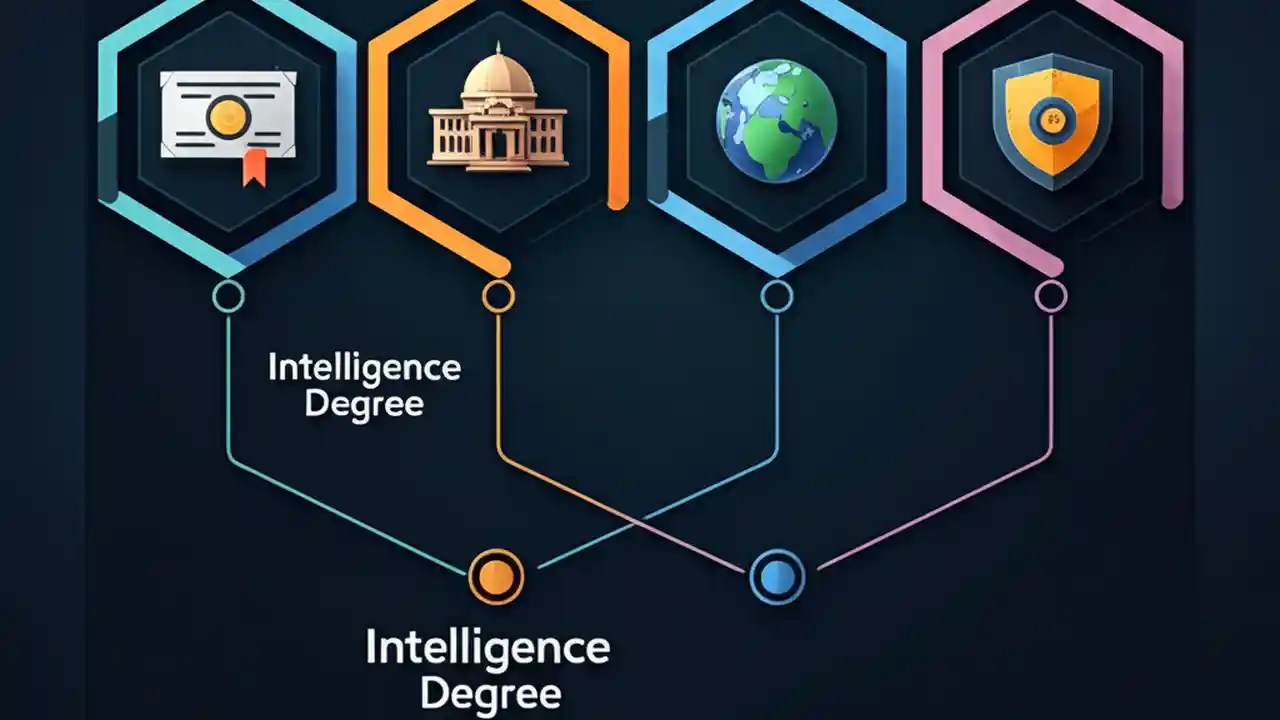 Intelligence Degree

Intelligence Degree