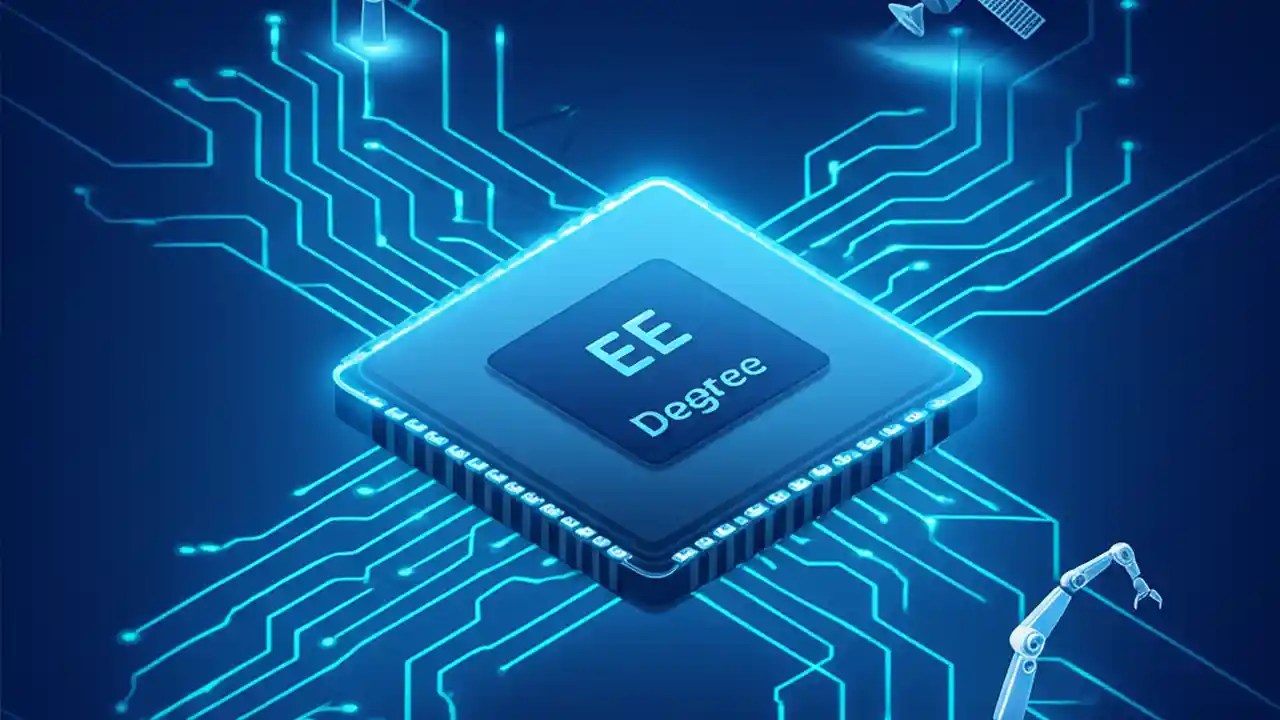 EE
Degree