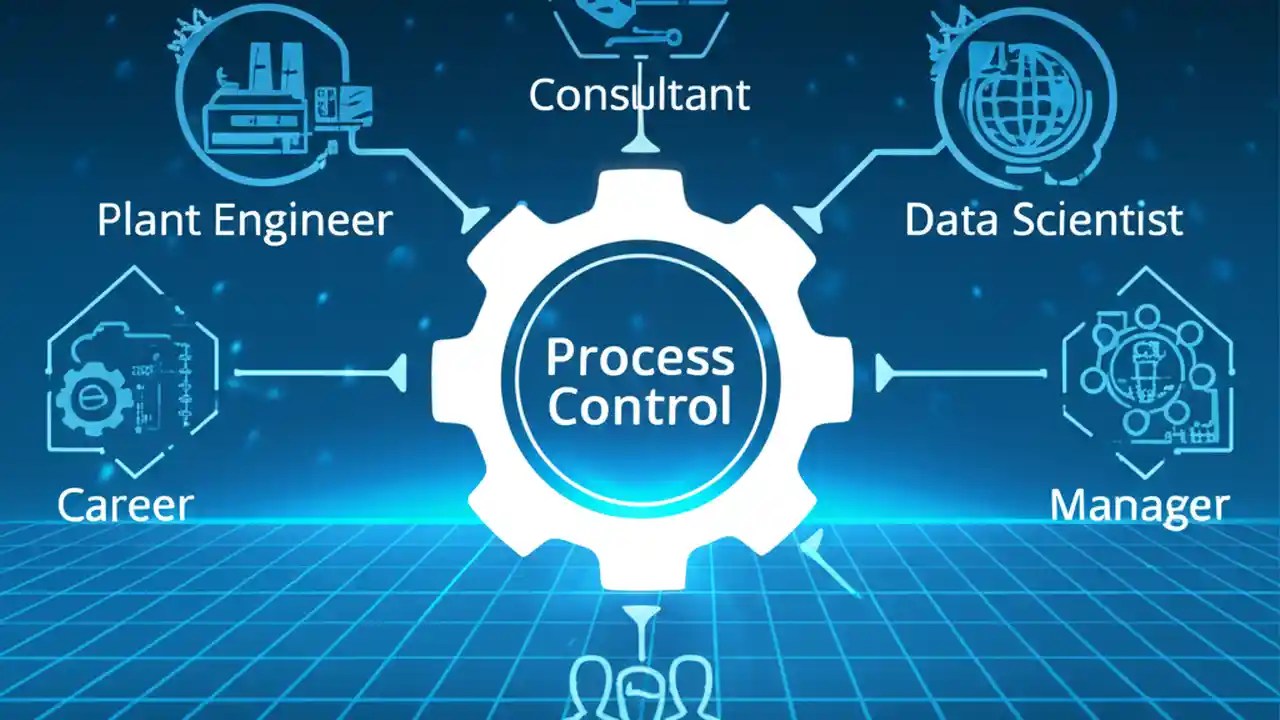 Consultant

Plant Engineer

Data Scientist

Process Control

Career

Manager