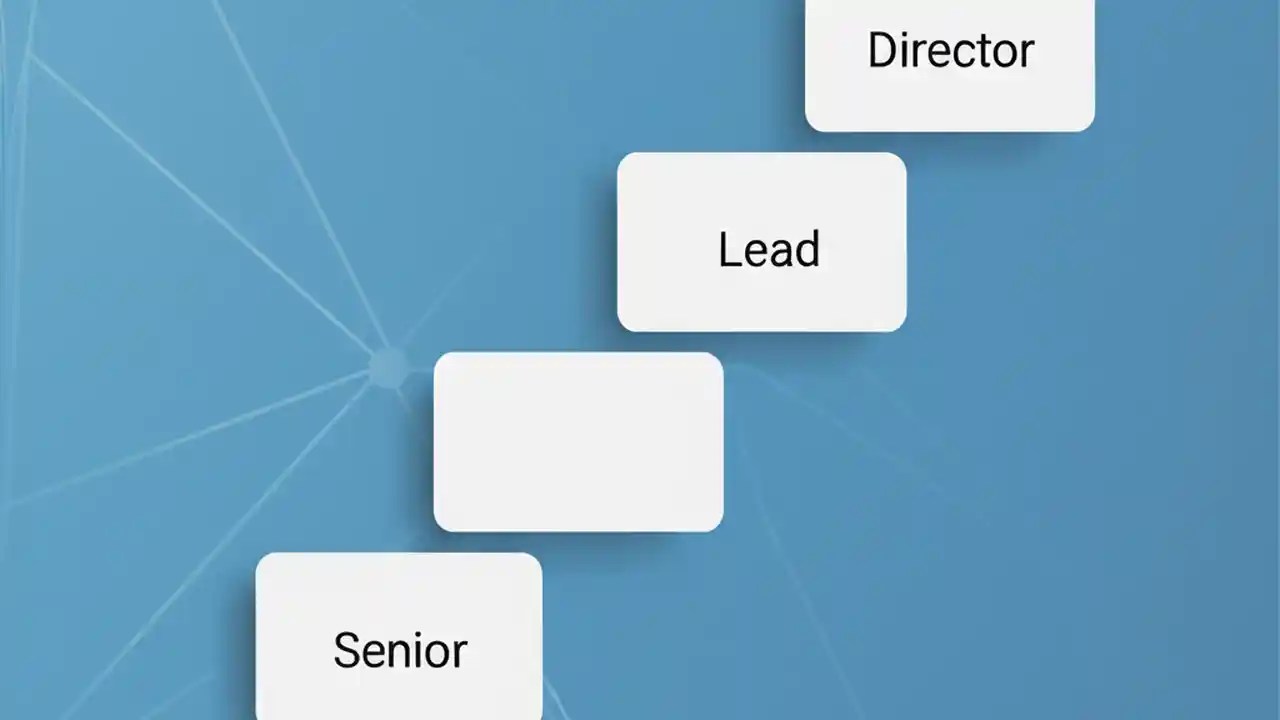 Director

Lead

Senior