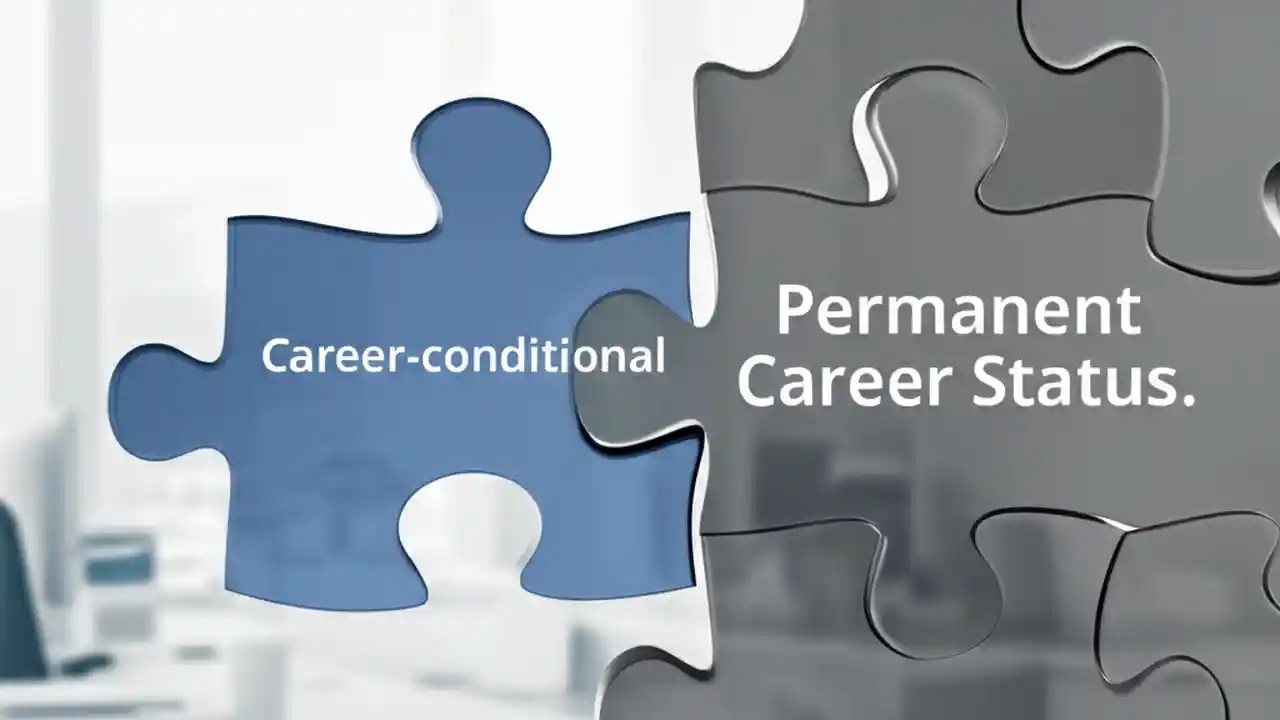 Career-conditional

Permanent Career Status.