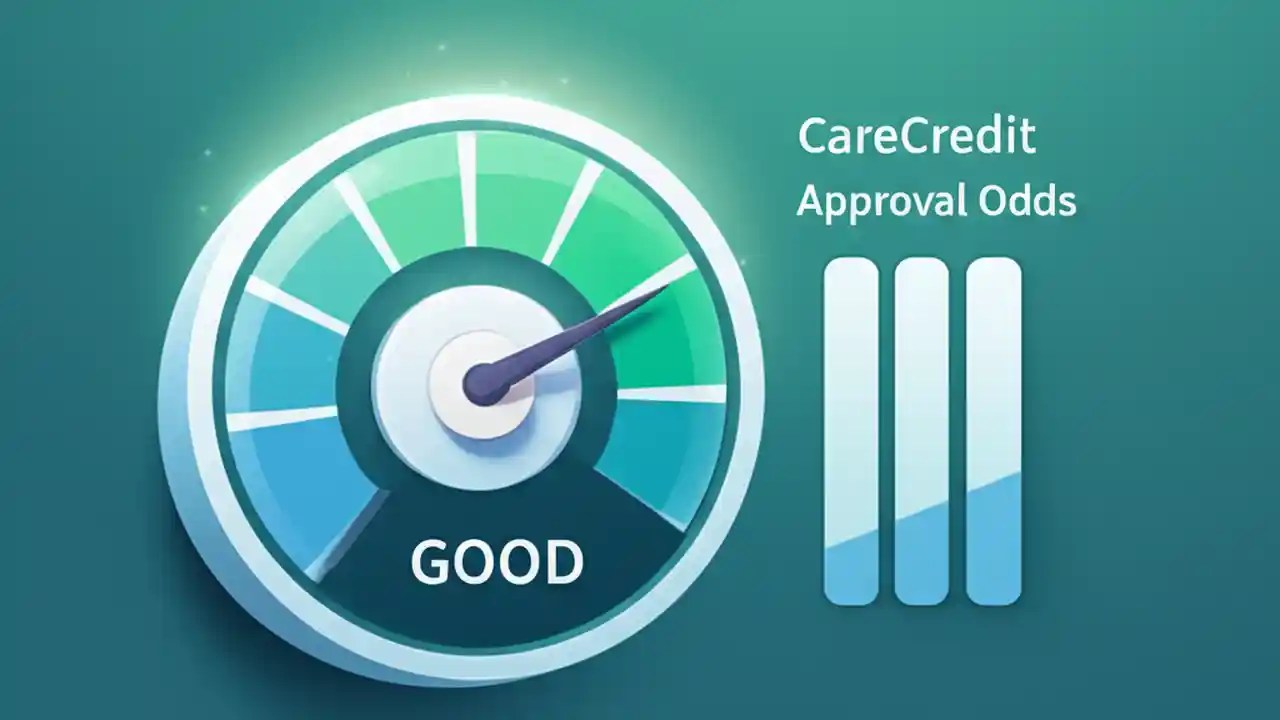 GOOD

CareCredit
Approval Odds