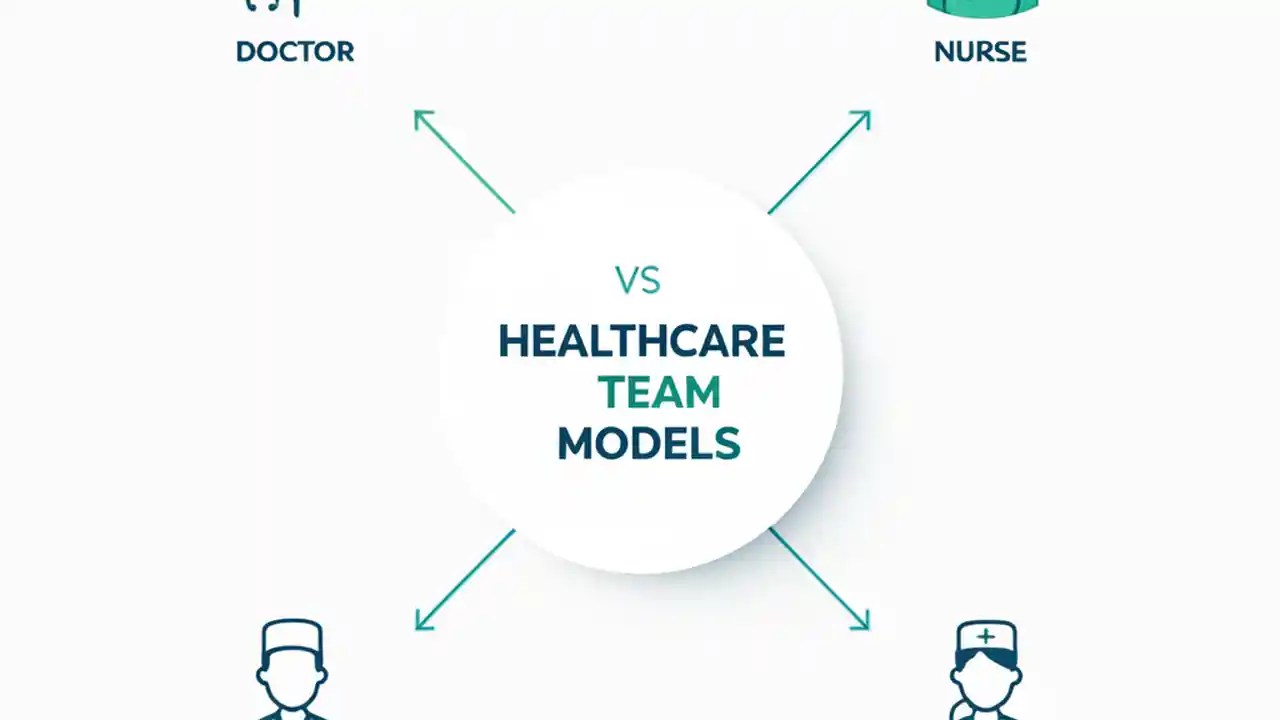 DOCTOR

NURSE

VS

HEALTHCARE
TEAM
MODELS