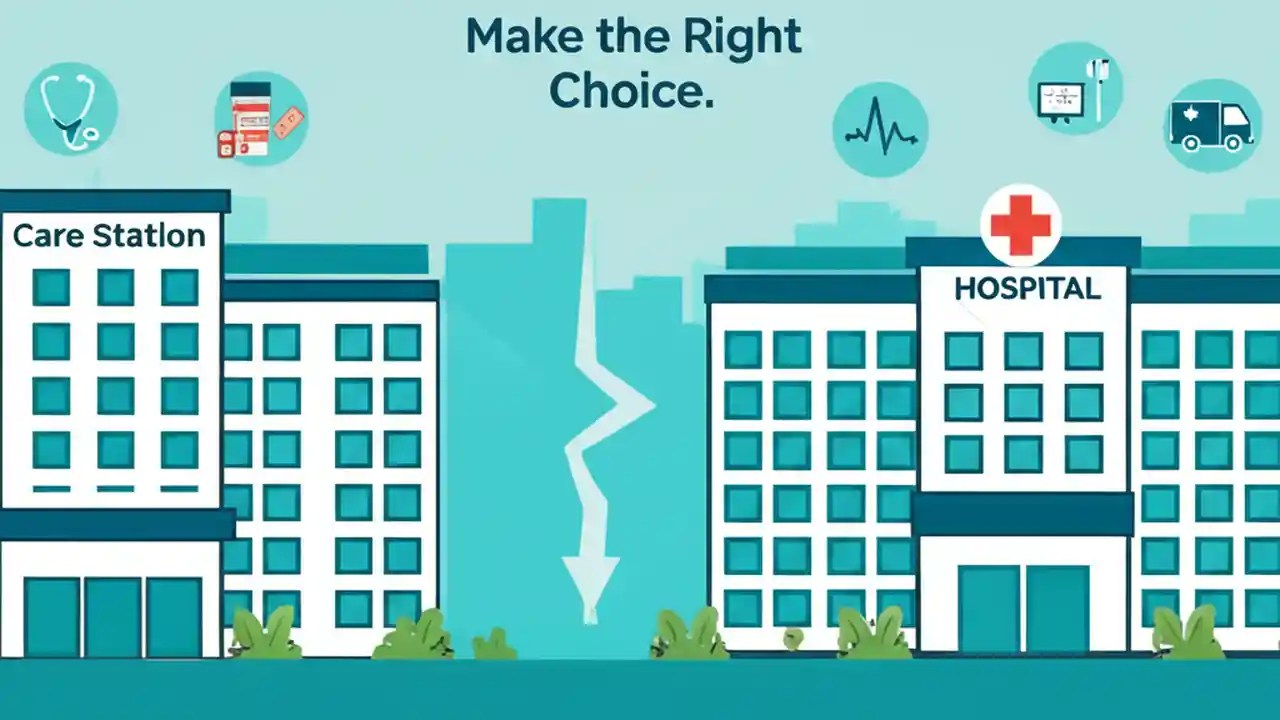 Make the Right Choice.

Care Statlon

HOSPITAL