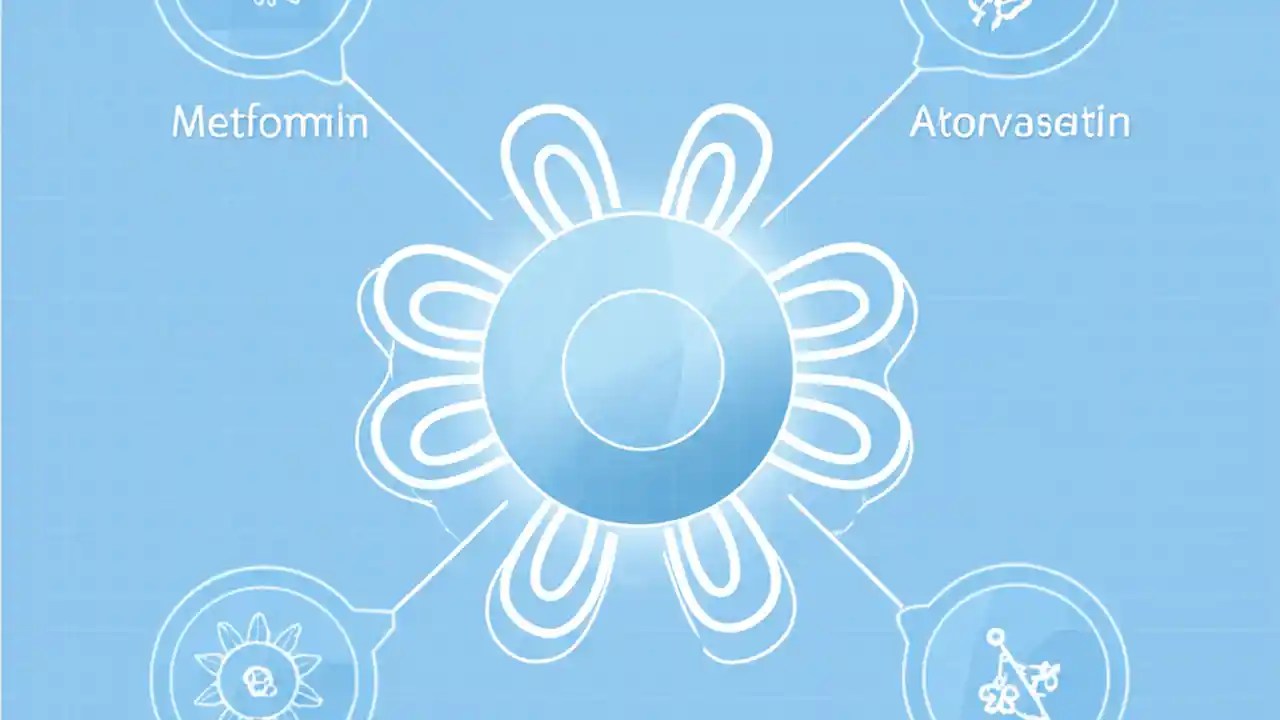 Metfomin

Atorvasatin