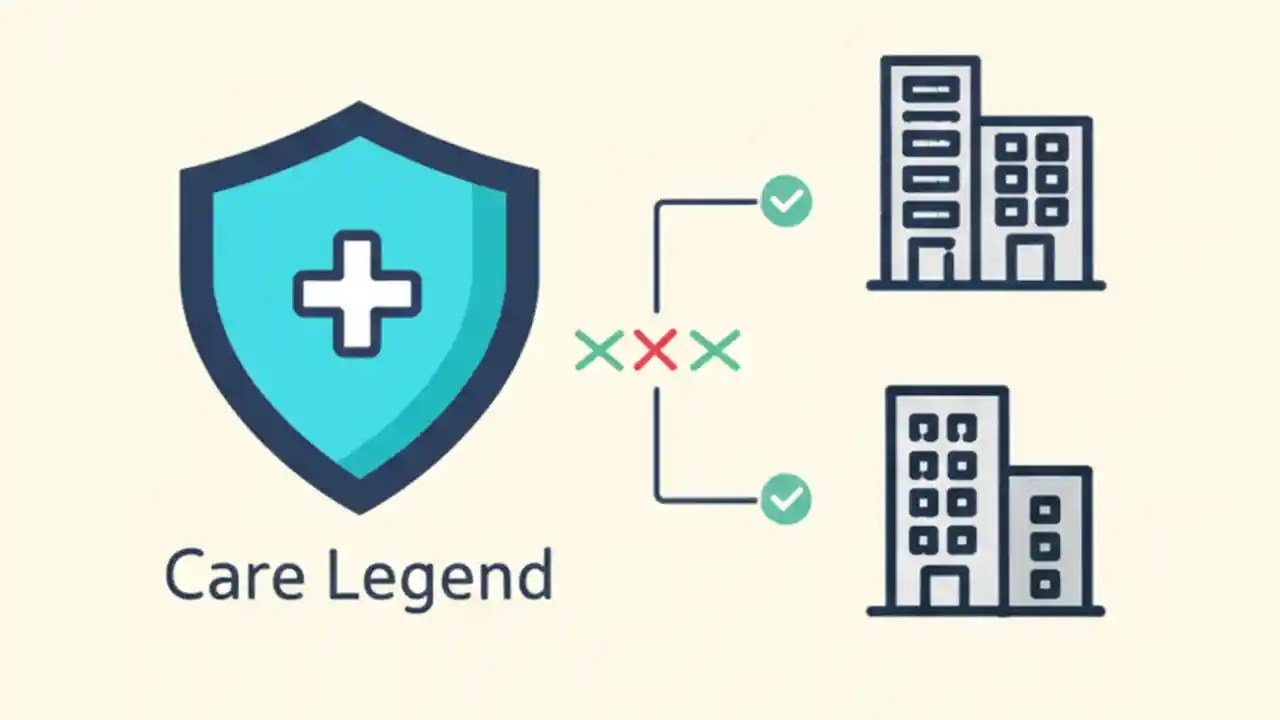 Care Legend