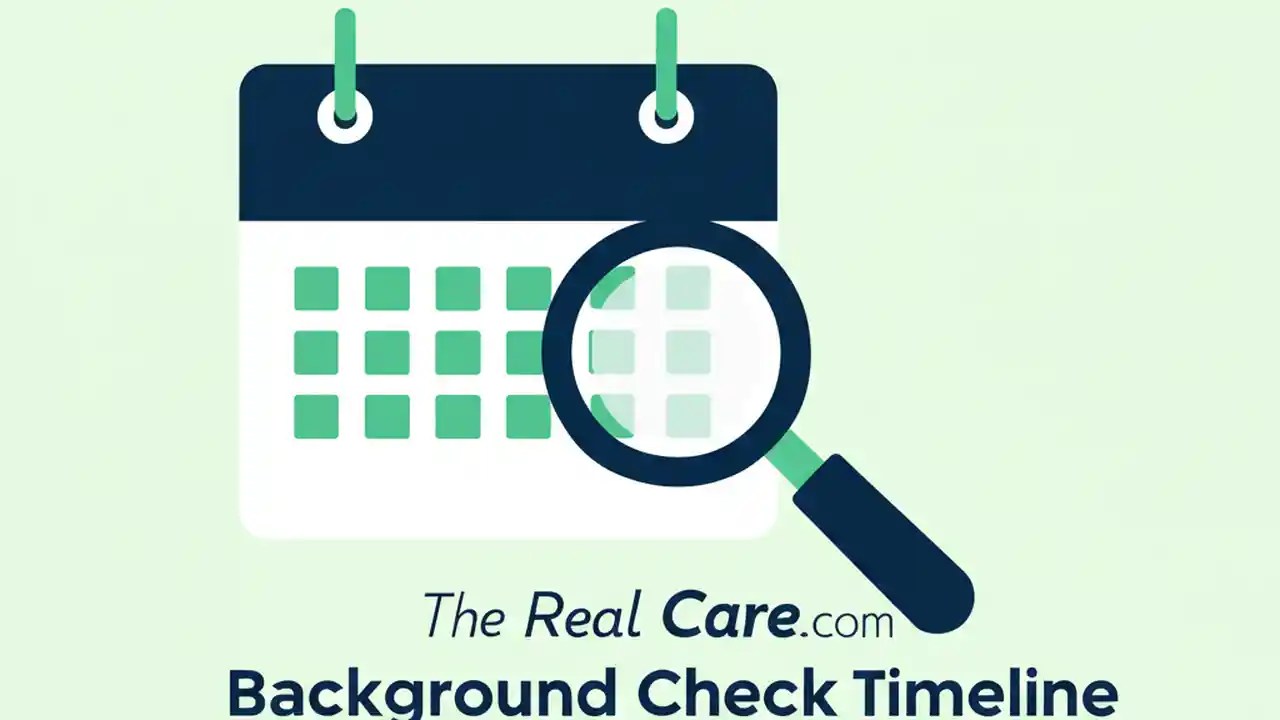 The Real Care.com

Background Check Timeline